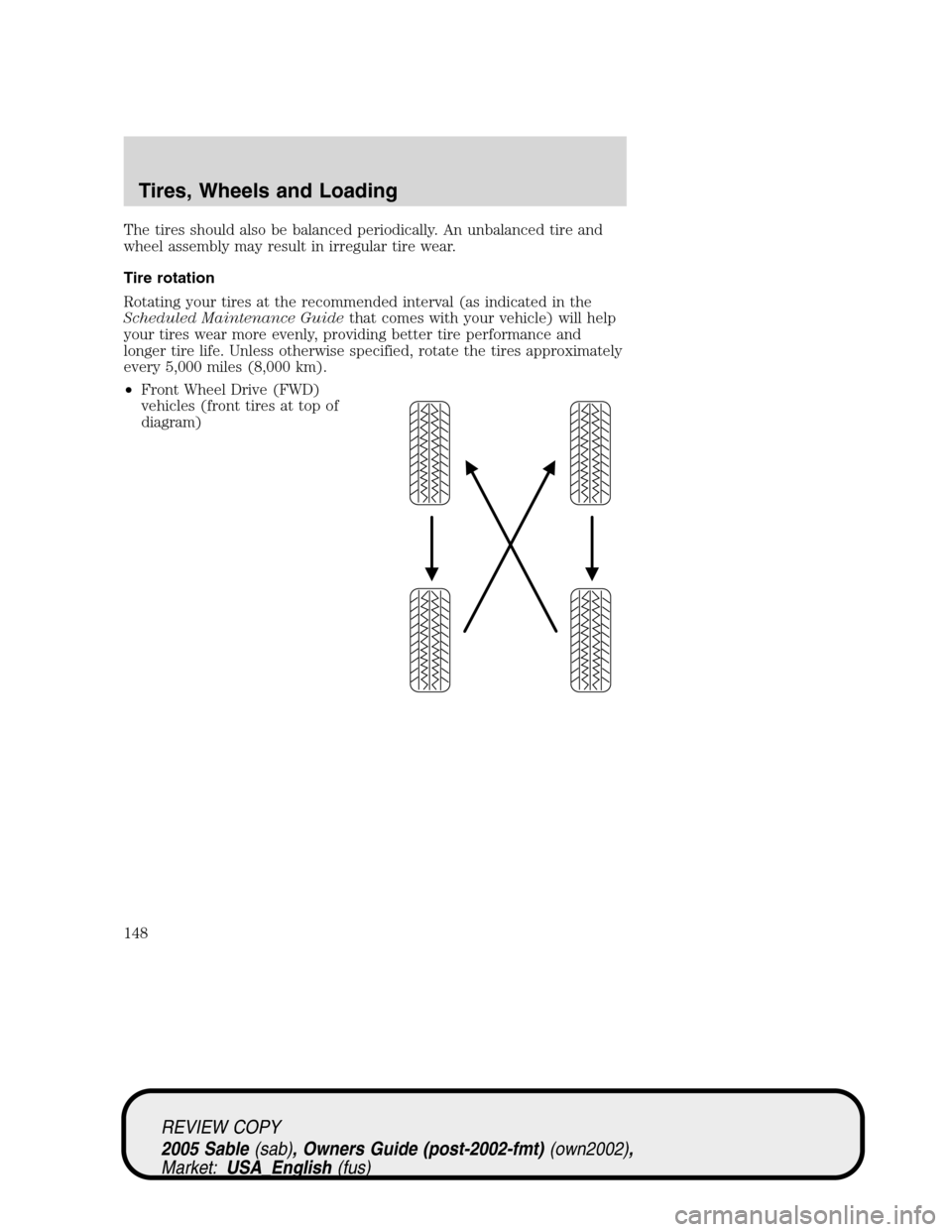 Tires, Wheels and Loading

The tires should also be balanced periodically. An unbalanced tire and wheel assembly may result in irregular tire wear.

Tire rotation

Rotating your tires at the recommended interval (as indicated in the Scheduled Maintenance Guide that comes with your vehicle) will help your tires wear more evenly, providing better tire performance and longer tire life. Unless otherwise specified, rotate the tires approximately every 5,000 miles (8,000 km).

• Front Wheel Drive (FWD) vehicles (front tires at top of diagram)

148

REVIEW COPY
2005 Sable (sab), Owners Guide (post-2002-fmt) (own2002), Market: USA_English (fus)

carmanualsonline.info