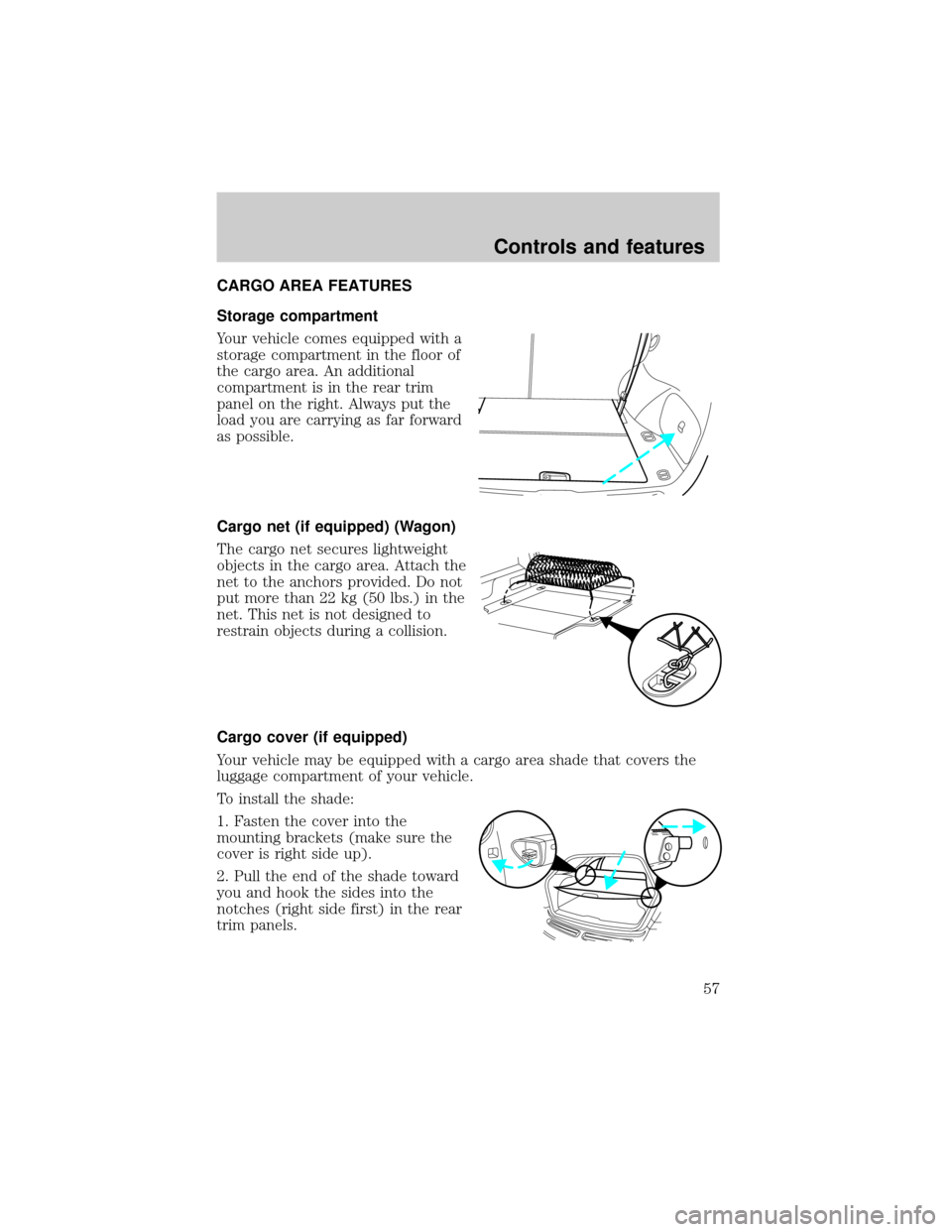 Controls and features

CARGO AREA FEATURES

Storage compartment

Your vehicle comes equipped with a storage compartment in the floor of the cargo area. An additional compartment is in the rear trim panel on the right. Always put the load you are carrying as far forward as possible.

Cargo net (if equipped) (Wagon)

The cargo net secures lightweight objects in the cargo area. Attach the net to the anchors provided. Do not put more than 22 kg (50 lbs.) in the net. This net is not designed to restrain objects during a collision.

Cargo cover (if equipped)

Your vehicle may be equipped with a cargo area shade that covers the luggage compartment of your vehicle.

To install the shade:

1. Fasten the cover into the mounting brackets (make sure the cover is right side up).

2. Pull the end of the shade toward you and hook the sides into the notches (right side first) in the rear trim panels.

57

carmanualsonline.info