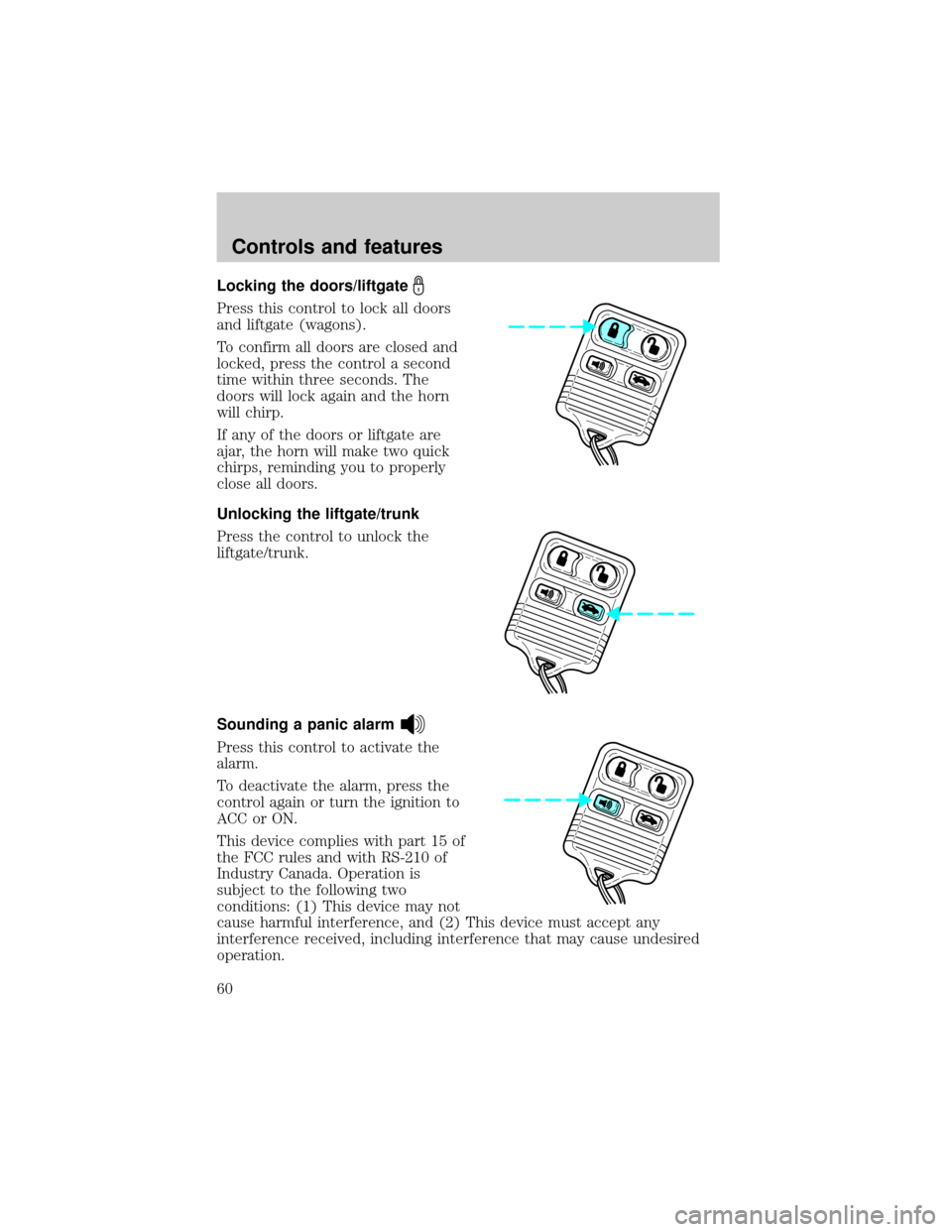 Controls and features

Locking the doors/liftgate

Press this control to lock all doors and liftgate (wagons).

To confirm all doors are closed and locked, press the control a second time within three seconds. The doors will lock again and the horn will chirp.

If any of the doors or liftgate are ajar, the horn will make two quick chirps, reminding you to properly close all doors.

Unlocking the liftgate/trunk

Press the control to unlock the liftgate/trunk.

Sounding a panic alarm

Press this control to activate the alarm.

To deactivate the alarm, press the control again or turn the ignition to ACC or ON.

This device complies with part 15 of the FCC rules and with RS-210 of Industry Canada. Operation is subject to the following two conditions: (1) This device may not cause harmful interference, and (2) This device must accept any interference received, including interference that may cause undesired operation.

60

carmanualsonline.info