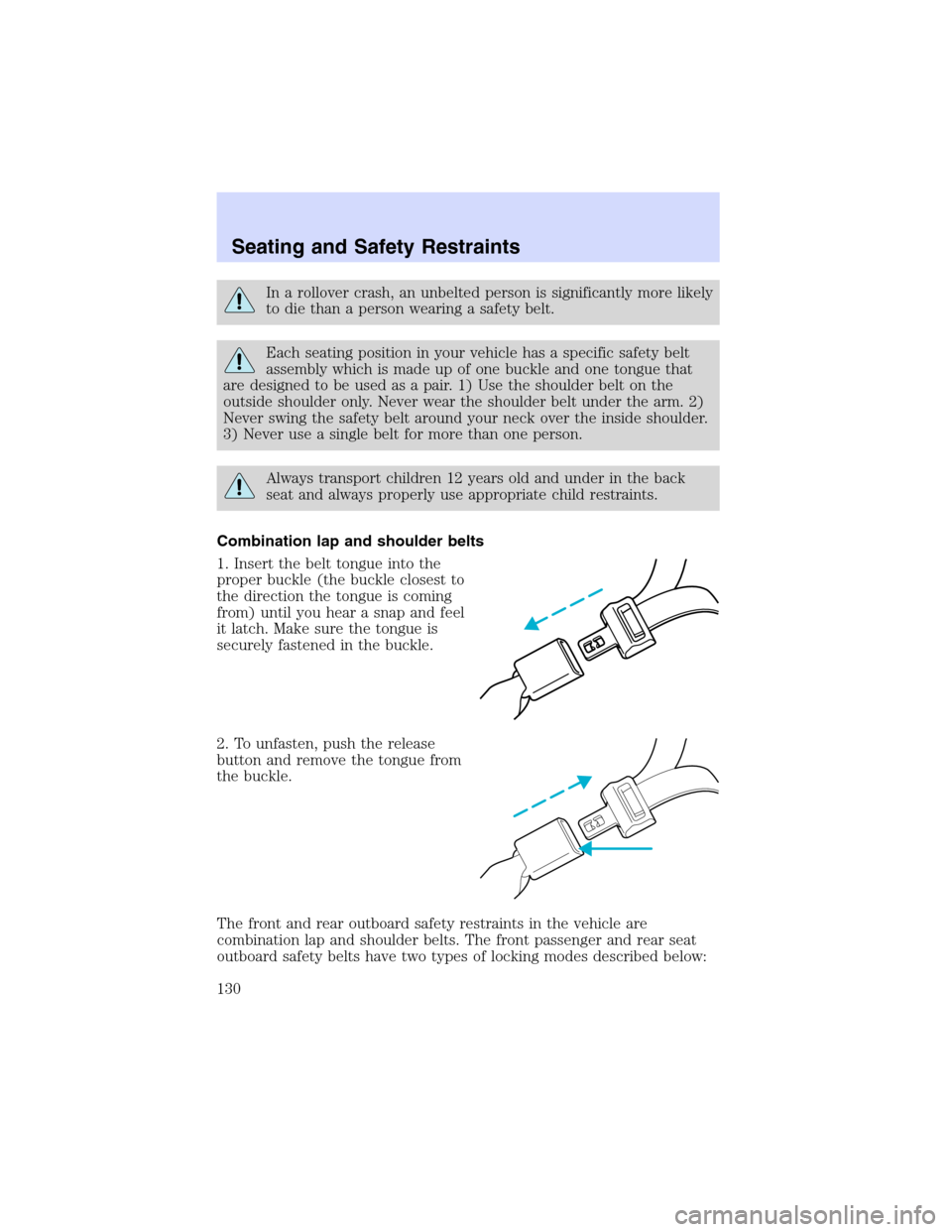 Seating and Safety Restraints

In a rollover crash, an unbelted person is significantly more likely to die than a person wearing a safety belt.

Each seating position in your vehicle has a specific safety belt assembly which is made up of one buckle and one tongue that are designed to be used as a pair. 1) Use the shoulder belt on the outside shoulder only. Never wear the shoulder belt under the arm. 2) Never swing the safety belt around your neck over the inside shoulder. 3) Never use a single belt for more than one person.

Always transport children 12 years old and under in the back seat and always properly use appropriate child restraints.

Combination lap and shoulder belts

1. Insert the belt tongue into the proper buckle (the buckle closest to the direction the tongue is coming from) until you hear a snap and feel it latch. Make sure the tongue is securely fastened in the buckle.

2. To unfasten, push the release button and remove the tongue from the buckle.

The front and rear outboard safety restraints in the vehicle are combination lap and shoulder belts. The front passenger and rear seat outboard safety belts have two types of locking modes described below:

130

carmanualsonline.info