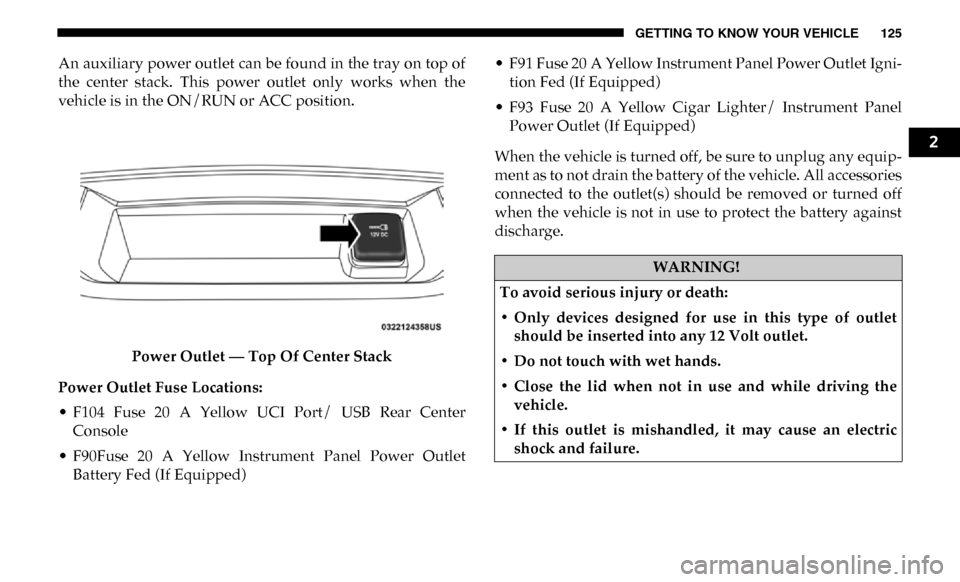 GETTING TO KNOW YOUR VEHICLE 125

An auxiliary power outlet can be found in the tray on top of the center stack. This power outlet only works when the vehicle is in the ON/RUN or ACC position.

12V DC

0322124358US

Power Outlet — Top Of Center Stack

Power Outlet Fuse Locations:

• F104 Fuse 20 A Yellow UCI Port/ USB Rear Center Console

• F90Fuse 20 A Yellow Instrument Panel Power Outlet Battery Fed (If Equipped)

• F91 Fuse 20 A Yellow Instrument Panel Power Outlet Ignition Fed (If Equipped)

• F93 Fuse 20 A Yellow Cigar Lighter/ Instrument Panel Power Outlet (If Equipped)

When the vehicle is turned off, be sure to unplug any equipment as to not drain the battery of the vehicle. All accessories connected to the outlet(s) should be removed or turned off when the vehicle is not in use to protect the battery against discharge.

WARNING!

To avoid serious injury or death:

• Only devices designed for use in this type of outlet should be inserted into any 12 Volt outlet.

• Do not touch with wet hands.

• Close the lid when not in use and while driving the vehicle.

• If this outlet is mishandled, it may cause an electric shock and failure.

2

carmanualsonline.info