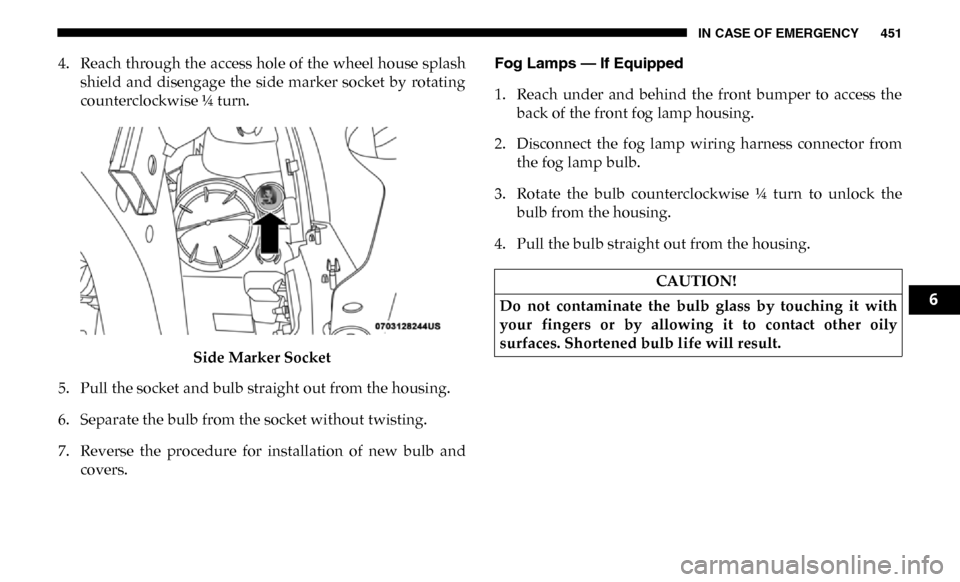 IN CASE OF EMERGENCY 451

4. Reach through the access hole of the wheel house splash shield and disengage the side marker socket by rotating counterclockwise ¼ turn.

0703128244US

Side Marker Socket

5. Pull the socket and bulb straight out from the housing.

6. Separate the bulb from the socket without twisting.

7. Reverse the procedure for installation of new bulb and covers.

Fog Lamps — If Equipped

1. Reach under and behind the front bumper to access the back of the front fog lamp housing.

2. Disconnect the fog lamp wiring harness connector from the fog lamp bulb.

3. Rotate the bulb counterclockwise ¼ turn to unlock the bulb from the housing.

4. Pull the bulb straight out from the housing.

CAUTION!

Do not contaminate the bulb glass by touching it with your fingers or by allowing it to contact other oily surfaces. Shortened bulb life will result.

6

carmanualsonline.info