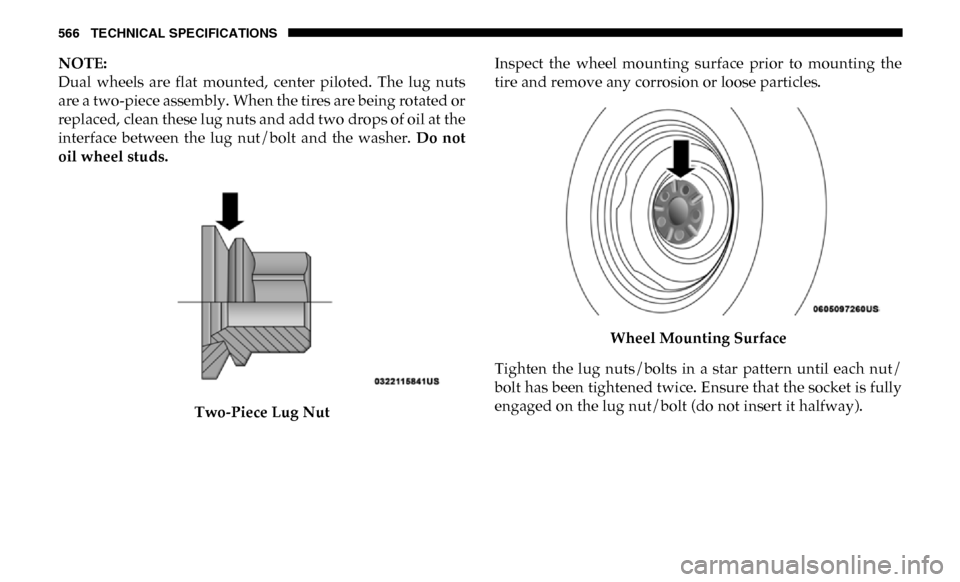 566 TECHNICAL SPECIFICATIONS

NOTE:
Dual wheels are flat mounted, center piloted. The lug nuts are a two-piece assembly. When the tires are being rotated or replaced, clean these lug nuts and add two drops of oil at the interface between the lug nut/bolt and the washer. Do not oil wheel studs.

0322115841US

Two-Piece Lug Nut

Inspect the wheel mounting surface prior to mounting the tire and remove any corrosion or loose particles.

0605097260US

Wheel Mounting Surface

Tighten the lug nuts/bolts in a star pattern until each nut/bolt has been tightened twice. Ensure that the socket is fully engaged on the lug nut/bolt (do not insert it halfway).

carmanualsonline.info