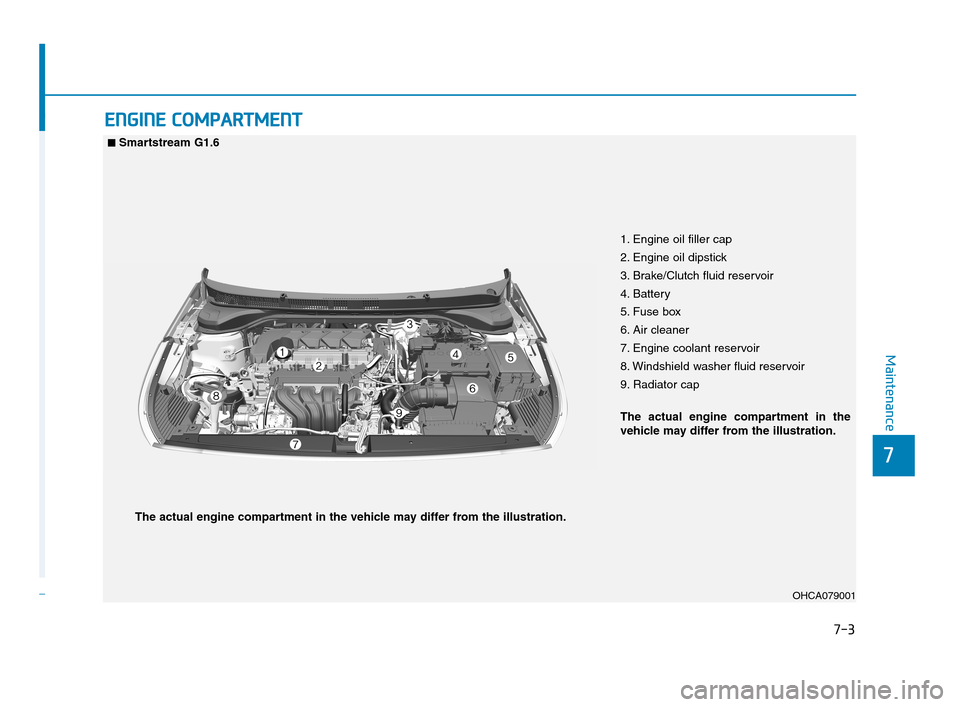 ENGINE COMPARTMENT

■ Smartstream G1.6

1
2
3
4
5
6
7
8
9

1. Engine oil filler cap
2. Engine oil dipstick
3. Brake/Clutch fluid reservoir
4. Battery
5. Fuse box
6. Air cleaner
7. Engine coolant reservoir
8. Windshield washer fluid reservoir
9. Radiator cap

The actual engine compartment in the vehicle may differ from the illustration.

The actual engine compartment in the vehicle may differ from the illustration.

OHCA079001

Maintenance

7

7-3

carmanualsonline.info