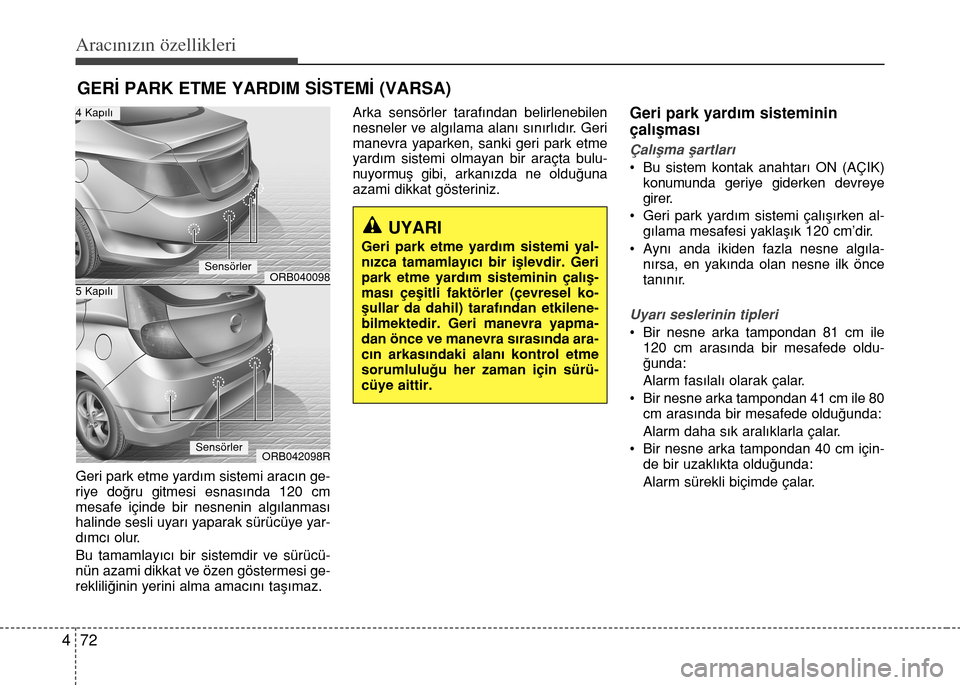 Aracınızın özellikleri

GERİ PARK ETME YARDIM SİSTEMİ (VARSA)

4 Kapılı

Sensörler

ORB040098

5 Kapılı

Sensörler

ORB042098R

Geri park etme yardım sistemi aracın geriye doğru gitmesi esnasında 120 cm mesafe içinde bir nesnenin algılanması halinde sesli uyarı yaparak sürücüye yardımcı olur.

Bu tamamlayıcı bir sistemdir ve sürücünün azami dikkat ve özen göstermesi gerekliliğinin yerini alma amacını taşımaz.

Arka sensörler tarafından belirlenebilen nesneler ve algılama alanı sınırlıdır. Geri manevra yaparken, sanki geri park etme yardım sistemi olmayan bir araçta bulunuyormuş gibi, arkanızda ne olduğuna azami dikkat gösteriniz.

UYARI

Geri park etme yardım sistemi yalnızca tamamlayıcı bir işlevdir. Geri park etme yardım sisteminin çalışması çeşitli faktörler (çevresel koşullar da dahil) tarafından etkilenebilmektedir. Geri manevra yapmadan önce ve manevra sırasında aracın arkasındaki alanı kontrol etme sorumluluğu her zaman için sürücüye aittir.

Geri park yardım sisteminin çalışması

Çalışma şartları

• Bu sistem kontak anahtarı ON (AÇIK) konumunda geriye giderken devreye girer.

• Geri park yardım sistemi çalışırken algılama mesafesi yaklaşık 120 cm'dir.

• Aynı anda ikiden fazla nesne algılanırsa, en yakında olan nesne ilk önce tanınır.

Uyarı seslerinin tipleri

• Bir nesne arka tampondan 81 cm ile 120 cm arasında bir mesafede olduğunda:

Alarm fasılalı olarak çalar.

• Bir nesne arka tampondan 41 cm ile 80 cm arasında bir mesafede olduğunda:

Alarm daha sık aralıklarla çalar.

• Bir nesne arka tampondan 40 cm içinde bir uzaklıkta olduğunda:

Alarm sürekli biçimde çalar.

4 72

carmanualsonline.info