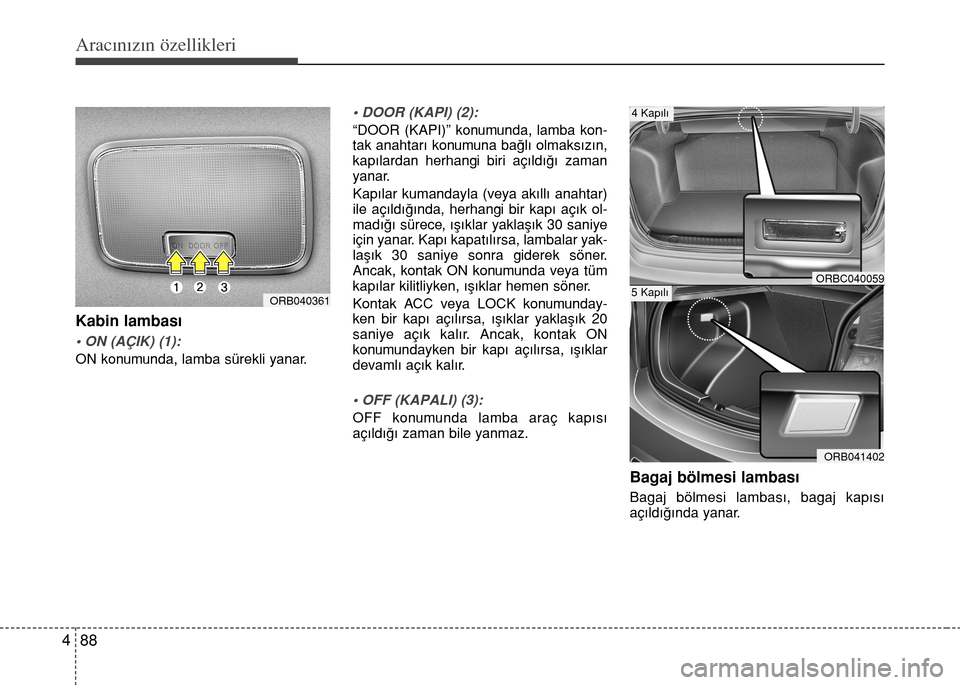 Aracınızın özellikleri

ON DOOR OFF

1 2 3

ORB040361

Kabin lambası

• ON (AÇIK) (1):

ON konumunda, lamba sürekli yanar.

• DOOR (KAPI) (2):

“DOOR (KAPI)” konumunda, lamba kontak anahtarı konumuna bağlı olmaksızın, kapılardan herhangi biri açıldığı zaman yanar.

Kapılar kumandayla (veya akıllı anahtar) ile açıldığında, herhangi bir kapı açık olmadığı sürece, ışıklar yaklaşık 30 saniye için yanar. Kapı kapatılırsa, lambalar yaklaşık 30 saniye sonra giderek söner. Ancak, kontak ON konumunda veya tüm kapılar kilitliyken, ışıklar hemen söner.

Kontak ACC veya LOCK konumundayken bir kapı açılırsa, ışıklar yaklaşık 20 saniye açık kalır. Ancak, kontak ON konumundayken bir kapı açılırsa, ışıklar devamlı açık kalır.

• OFF (KAPALI) (3):

OFF konumunda lamba araç kapısı açıldığı zaman bile yanmaz.

4 Kapılı

ORBC040059

5 Kapılı

ORB041402

Bagaj bölmesi lambası

Bagaj bölmesi lambası, bagaj kapısı açıldığında yanar.

4 88

carmanualsonline.info