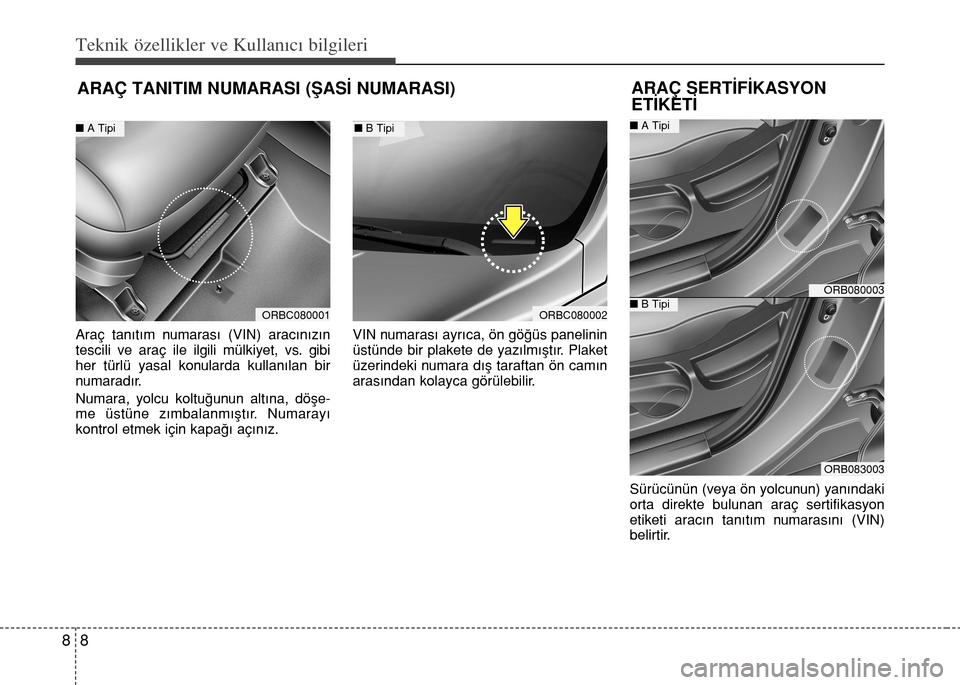 Teknik özellikler ve Kullanıcı bilgileri

ARAÇ TANITIM NUMARASI (ŞASİ NUMARASI)

■ A Tipi

ORBC080001

Araç tanıtım numarası (VIN) aracınızın tescili ve araç ile ilgili mülkiyet, vs. gibi her türlü yasal konularda kullanılan bir numaradır.

Numara, yolcu koltuğunun altına, döşeme üstüne zımbalanmıştır. Numarayı kontrol etmek için kapağı açınız.

■ B Tipi

ORBC080002

VIN numarası ayrıca, ön göğüs panelinin üstünde bir plakete de yazılmıştır. Plaket üzerindeki numara dış taraftan ön camın arasından kolayca görülebilir.

ARAÇ SERTİFİKASYON ETİKETİ

■ A Tipi

ORB080003

■ B Tipi

ORB083003

Sürücünün (veya ön yolcunun) yanındaki orta direkte bulunan araç sertifikasyon etiketi aracın tanıtım numarasını (VIN) belirtir.

8 8

carmanualsonline.info