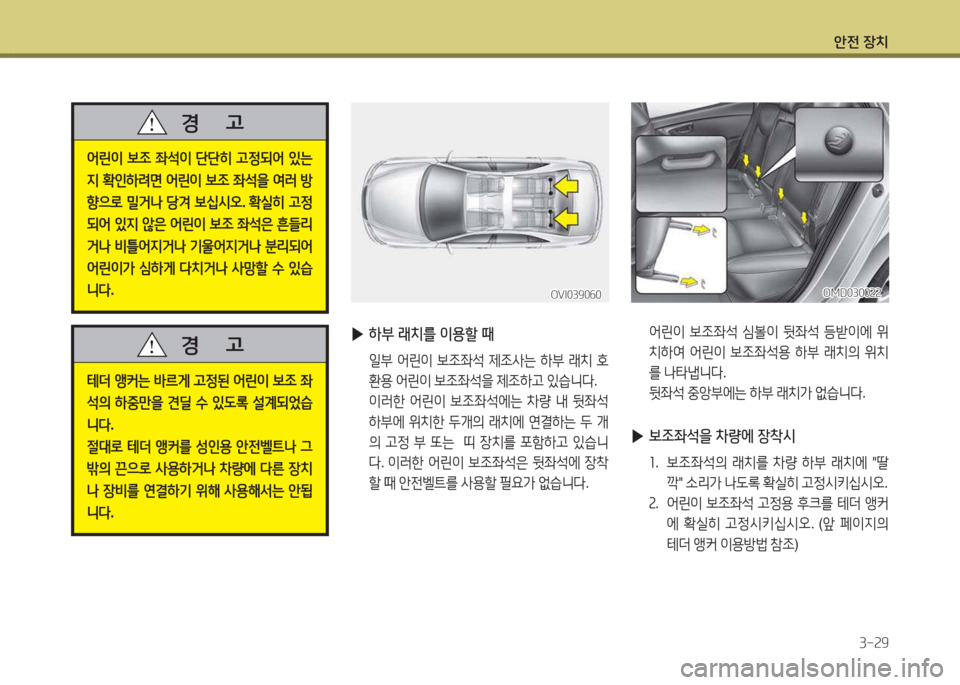 안전 장치

경 고

어린이 보조 좌석이 단단히 고정되어 있는지 확인하려면 어린이 보조 좌석을 여러 방향으로 밀거나 당겨 보십시오. 확실히 고정되어 있지 않은 어린이 보조 좌석은 흔들리거나 비틀어지거나 기울어지거나 분리되어 어린이가 심하게 다치거나 사망할 수 있습니다.

경 고

테더 앵커는 바르게 고정된 어린이 보조 좌석의 하중만을 견딜 수 있도록 설계되었습니다.
절대로 테더 앵커를 성인용 안전벨트나 그 밖의 끈으로 사용하거나 차량에 다른 장치나 장비를 연결하기 위해 사용해서는 안됩니다.

OVI039060

▶ 하부 래치를 이용할 때

일부 어린이 보조좌석 제조사는 하부 래치 호환용 어린이 보조좌석을 제조하고 있습니다. 이러한 어린이 보조좌석에는 차량 내 뒷좌석 하부에 위치한 두개의 래치에 연결하는 두 개의 고정 부 또는 띠 장치를 포함하고 있습니다. 이러한 어린이 보조좌석은 뒷좌석에 장착할 때 안전벨트를 사용할 필요가 없습니다.

OMD030032

어린이 보조좌석 심볼이 뒷좌석 등받이에 위치하여 어린이 보조좌석용 하부 래치의 위치를 나타냅니다.
뒷좌석 중앙부에는 하부 래치가 없습니다.

▶ 보조좌석을 차량에 장착시

1. 보조좌석의 래치를 차량 하부 래치에 "딸깍" 소리가 나도록 확실히 고정시키십시오.
2. 어린이 보조좌석 고정용 후크를 테더 앵커에 확실히 고정시키십시오. (앞 페이지의 테더 앵커 이용방법 참조)

3-29

carmanualsonline.info