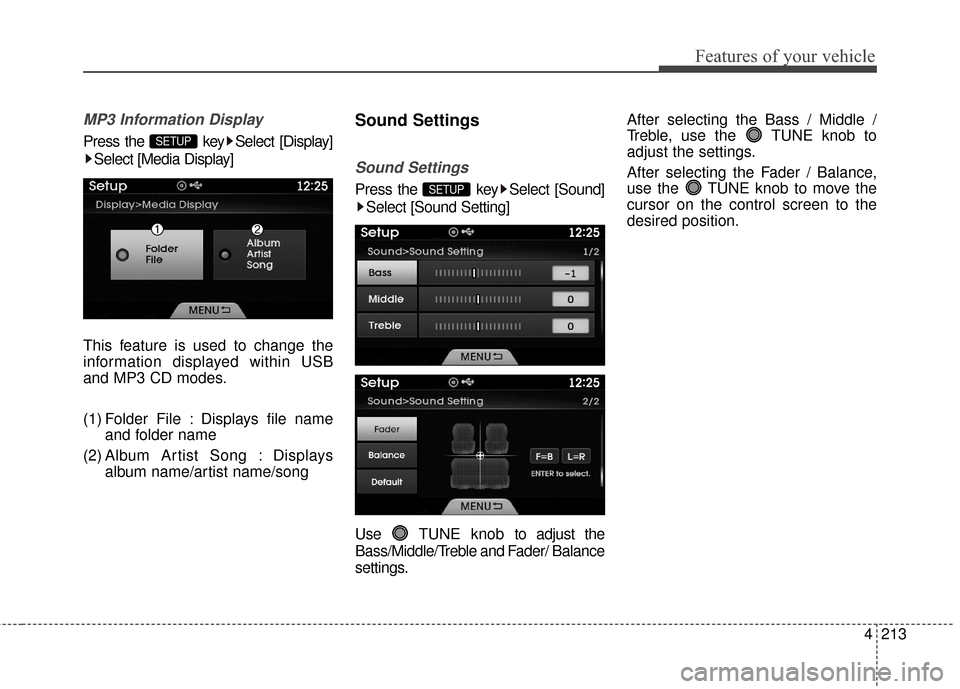 Features of your vehicle

MP3 Information Display

Press the SETUP key ▶ Select [Display] ▶ Select [Media Display]

Setup 12:25
Display>Media Display
1 Folder File
2 Album Artist Song
MENU

This feature is used to change the information displayed within USB and MP3 CD modes.

(1) Folder File : Displays file name and folder name

(2) Album Artist Song : Displays album name/artist name/song

Sound Settings

Sound Settings

Press the SETUP key ▶ Select [Sound] ▶ Select [Sound Setting]

Setup 12:25
Sound>Sound Setting 1/2
Bass -1
Middle 0
Treble 0
MENU

Setup 12:25
Sound>Sound Setting 2/2
Fader
Balance
Default
F=B L=R
ENTER to select.
MENU

Use TUNE knob to adjust the Bass/Middle/Treble and Fader/ Balance settings.

After selecting the Bass / Middle / Treble, use the TUNE knob to adjust the settings.

After selecting the Fader / Balance, use the TUNE knob to move the cursor on the control screen to the desired position.

4 213

carmanualsonline.info