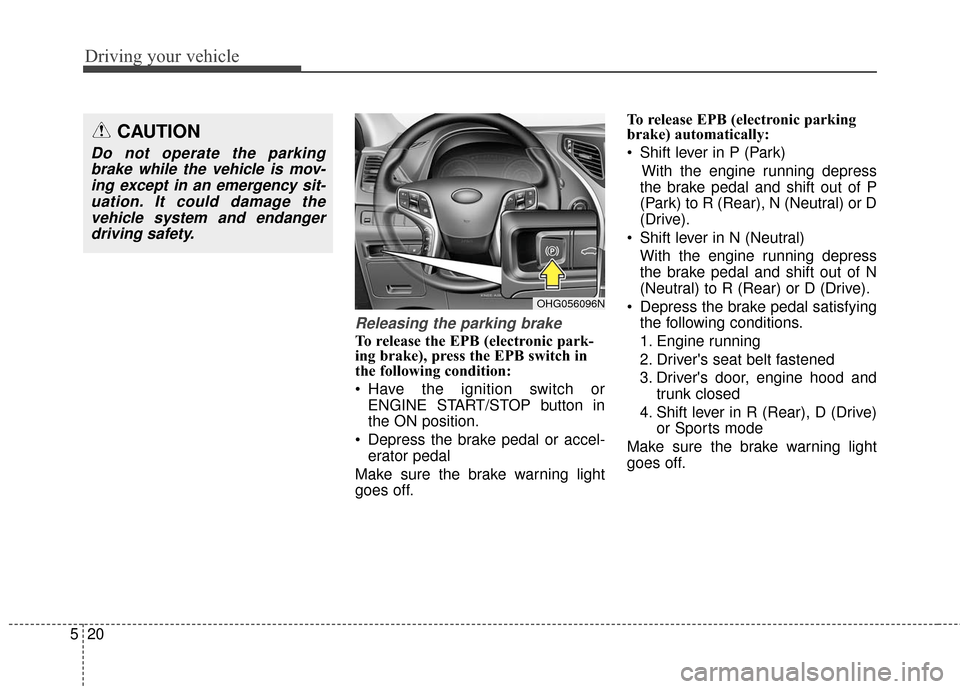 Driving your vehicle

CAUTION

Do not operate the parking brake while the vehicle is moving except in an emergency situation. It could damage the vehicle system and endanger driving safety.

OHG056096N

Releasing the parking brake

To release the EPB (electronic parking brake), press the EPB switch in the following condition:

• Have the ignition switch or ENGINE START/STOP button in the ON position.
• Depress the brake pedal or accelerator pedal

Make sure the brake warning light goes off.

To release EPB (electronic parking brake) automatically:

• Shift lever in P (Park)
With the engine running depress the brake pedal and shift out of P (Park) to R (Rear), N (Neutral) or D (Drive).
• Shift lever in N (Neutral)
With the engine running depress the brake pedal and shift out of N (Neutral) to R (Rear) or D (Drive).
• Depress the brake pedal satisfying the following conditions.
1. Engine running
2. Driver's seat belt fastened
3. Driver's door, engine hood and trunk closed
4. Shift lever in R (Rear), D (Drive) or Sports mode

Make sure the brake warning light goes off.

5 20

carmanualsonline.info