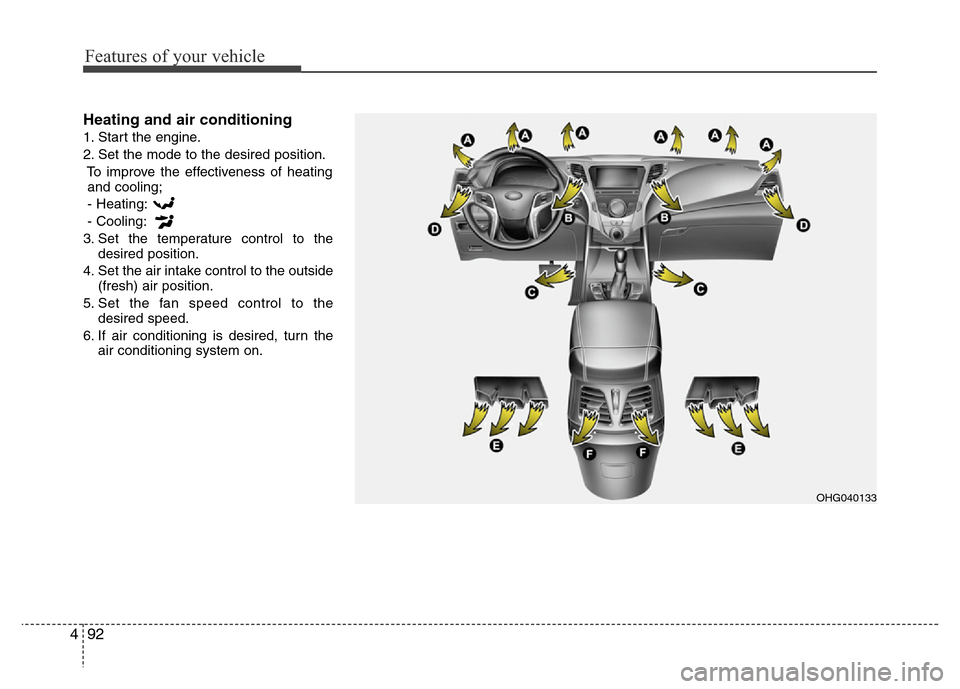 Features of your vehicle

Heating and air conditioning

1. Start the engine.
2. Set the mode to the desired position.
To improve the effectiveness of heating and cooling;
- Heating:
- Cooling:
3. Set the temperature control to the desired position.
4. Set the air intake control to the outside (fresh) air position.
5. Set the fan speed control to the desired speed.
6. If air conditioning is desired, turn the air conditioning system on.

A A A A A A
D B B D
C C
E F F E

OHG040133

4 92

carmanualsonline.info