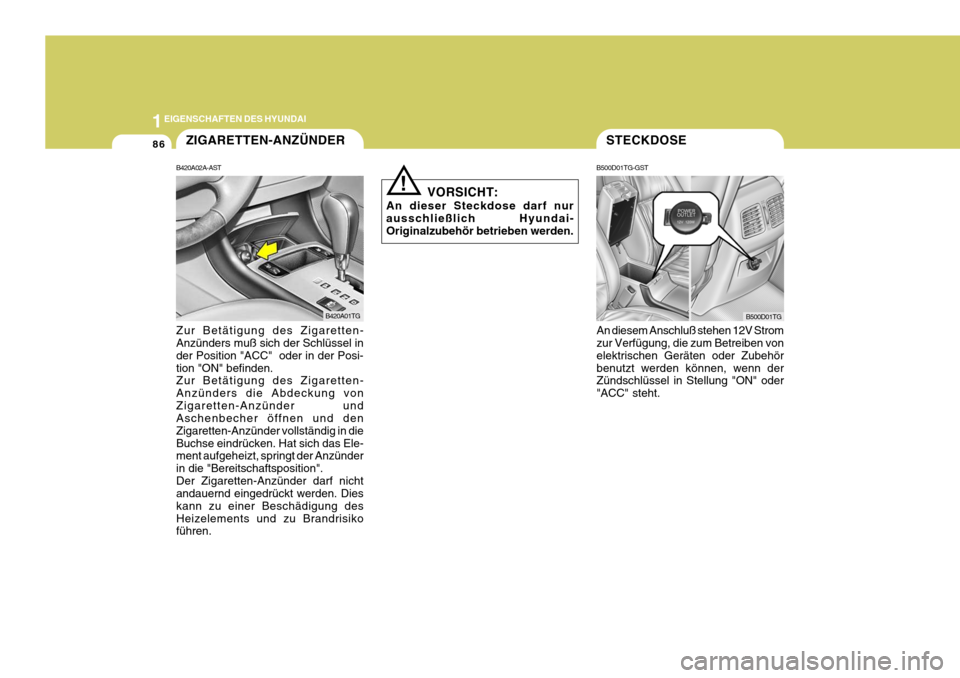 1 EIGENSCHAFTEN DES HYUNDAI

86

ZIGARETTEN-ANZÜNDER

B420A02A-AST

B420A01TG

Zur Betätigung des Zigaretten-Anzünders muß sich der Schlüssel in der Position "ACC" oder in der Position "ON" befinden.
Zur Betätigung des Zigaretten-Anzünders die Abdeckung von Zigaretten-Anzünder und Aschenbecher öffnen und den Zigaretten-Anzünder vollständig in die Buchse eindrücken. Hat sich das Element aufgeheizt, springt der Anzünder in die "Bereitschaftsposition".
Der Zigaretten-Anzünder darf nicht andauernd eingedrückt werden. Dies kann zu einer Beschädigung des Heizelements und zu Brandrisiko führen.

!

VORSICHT:
An dieser Steckdose darf nur ausschließlich Hyundai-Originalzubehör betrieben werden.

STECKDOSE

B500D01TG-GST

POWER OUTLET

B500D01TG

An diesem Anschluß stehen 12V Strom zur Verfügung, die zum Betreiben von elektrischen Geräten oder Zubehör benutzt werden können, wenn der Zündschlüssel in Stellung "ON" oder "ACC" steht.

carmanualsonline.info