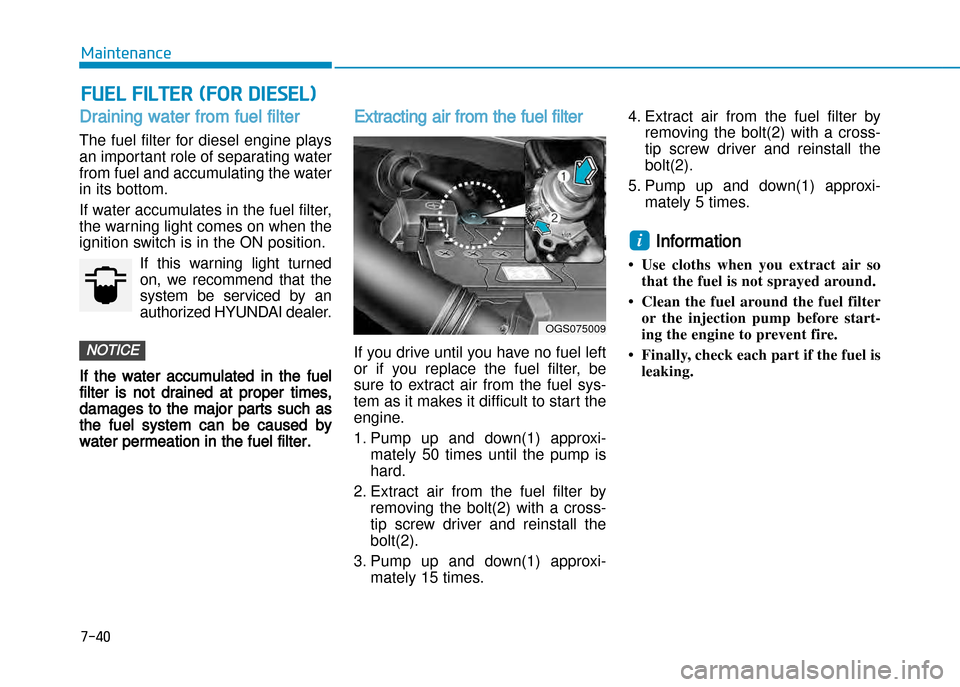 Maintenance

FUEL FILTER (FOR DIESEL)

Draining water from fuel filter

The fuel filter for diesel engine plays an important role of separating water from fuel and accumulating the water in its bottom.

If water accumulates in the fuel filter, the warning light comes on when the ignition switch is in the ON position.

If this warning light turned on, we recommend that the system be serviced by an authorized HYUNDAI dealer.

NOTICE

If the water accumulated in the fuel filter is not drained at proper times, damages to the major parts such as the fuel system can be caused by water permeation in the fuel filter.

Extracting air from the fuel filter

1

2

OGS075009

If you drive until you have no fuel left or if you replace the fuel filter, be sure to extract air from the fuel system as it makes it difficult to start the engine.

1. Pump up and down(1) approximately 50 times until the pump is hard.

2. Extract air from the fuel filter by removing the bolt(2) with a cross-tip screw driver and reinstall the bolt(2).

3. Pump up and down(1) approximately 15 times.

4. Extract air from the fuel filter by removing the bolt(2) with a cross-tip screw driver and reinstall the bolt(2).

5. Pump up and down(1) approximately 5 times.

i Information

• Use cloths when you extract air so that the fuel is not sprayed around.

• Clean the fuel around the fuel filter or the injection pump before starting the engine to prevent fire.

• Finally, check each part if the fuel is leaking.

7-40

carmanualsonline.info