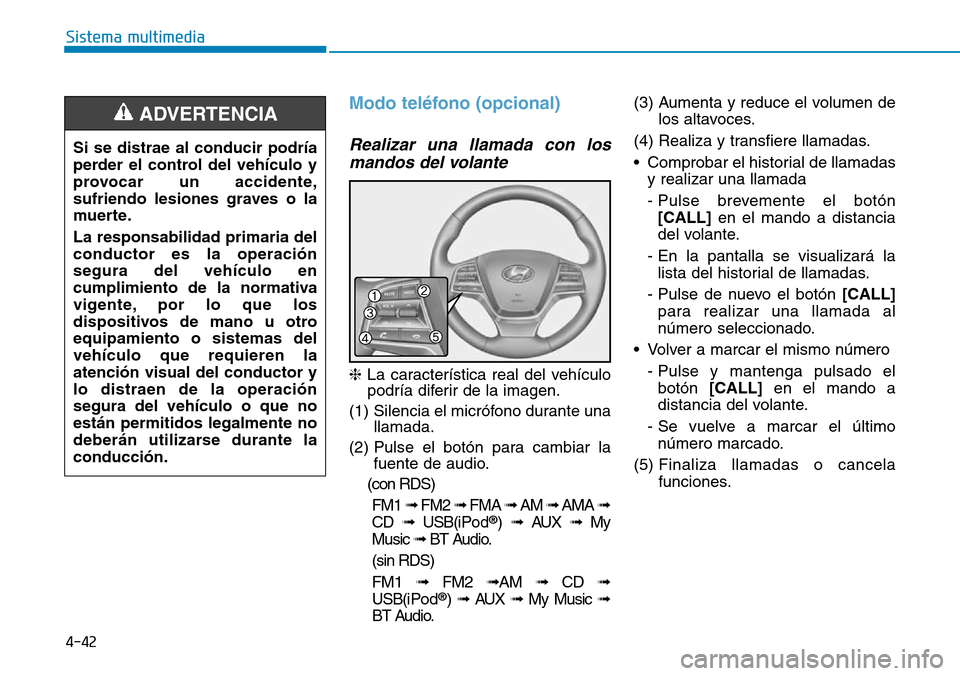 Sistema multimedia

ADVERTENCIA

Si se distrae al conducir podría perder el control del vehículo y provocar un accidente, sufriendo lesiones graves o la muerte.

La responsabilidad primaria del conductor es la operación segura del vehículo en cumplimiento de la normativa vigente, por lo que los dispositivos de mano u otro equipamiento o sistemas del vehículo que requieren la atención visual del conductor y lo distraen de la operación segura del vehículo o que no están permitidos legalmente no deberán utilizarse durante la conducción.

Modo teléfono (opcional)

Realizar una llamada con los mandos del volante

1 2 3 4 5

❈ La característica real del vehículo podría diferir de la imagen.

(1) Silencia el micrófono durante una llamada.

(2) Pulse el botón para cambiar la fuente de audio.

(con RDS)

FM1 ➟ FM2 ➟ FMA ➟ AM ➟ AMA ➟ CD ➟ USB(iPod®) ➟ AUX ➟ My Music ➟ BT Audio.

(sin RDS)

FM1 ➟ FM2 ➟AM ➟ CD ➟ USB(iPod®) ➟ AUX ➟ My Music ➟ BT Audio.

(3) Aumenta y reduce el volumen de los altavoces.

(4) Realiza y transfiere llamadas.

• Comprobar el historial de llamadas y realizar una llamada

- Pulse brevemente el botón [CALL] en el mando a distancia del volante.

- En la pantalla se visualizará la lista del historial de llamadas.

- Pulse de nuevo el botón [CALL] para realizar una llamada al número seleccionado.

• Volver a marcar el mismo número

- Pulse y mantenga pulsado el botón [CALL] en el mando a distancia del volante.

- Se vuelve a marcar el último número marcado.

(5) Finaliza llamadas o cancela funciones.

4-42

carmanualsonline.info