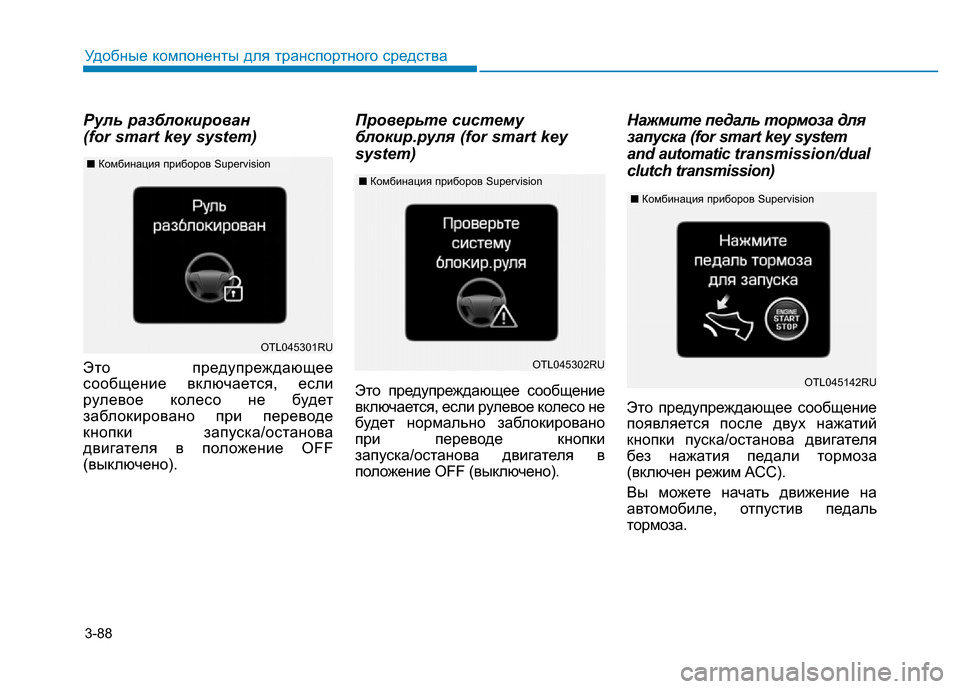 Удобные компоненты для транспортного средства

Руль разблокирован (for smart key system)

■ Комбинация приборов Supervision

Руль разблокирован

OTL045301RU

Это предупреждающее сообщение включается, если рулевое колесо не будет заблокировано при переводе кнопки запуска/останова двигателя в положение OFF (выключено).

Проверьте систему блокир.руля (for smart key system)

■ Комбинация приборов Supervision

Проверьте систему блокир.руля

OTL045302RU

Это предупреждающее сообщение включается, если рулевое колесо не будет нормально заблокировано при переводе кнопки запуска/останова двигателя в положение OFF (выключено).

Нажмите педаль тормоза для запуска (for smart key system and automatic transmission/dual clutch transmission)

■ Комбинация приборов Supervision

Нажмите педаль тормоза для запуска

ENGINE START STOP

OTL045142RU

Это предупреждающее сообщение появляется после двух нажатий кнопки пуска/останова двигателя без нажатия педали тормоза (включен режим ACC).

Вы можете начать движение на автомобиле, отпустив педаль тормоза.

3-88

carmanualsonline.info