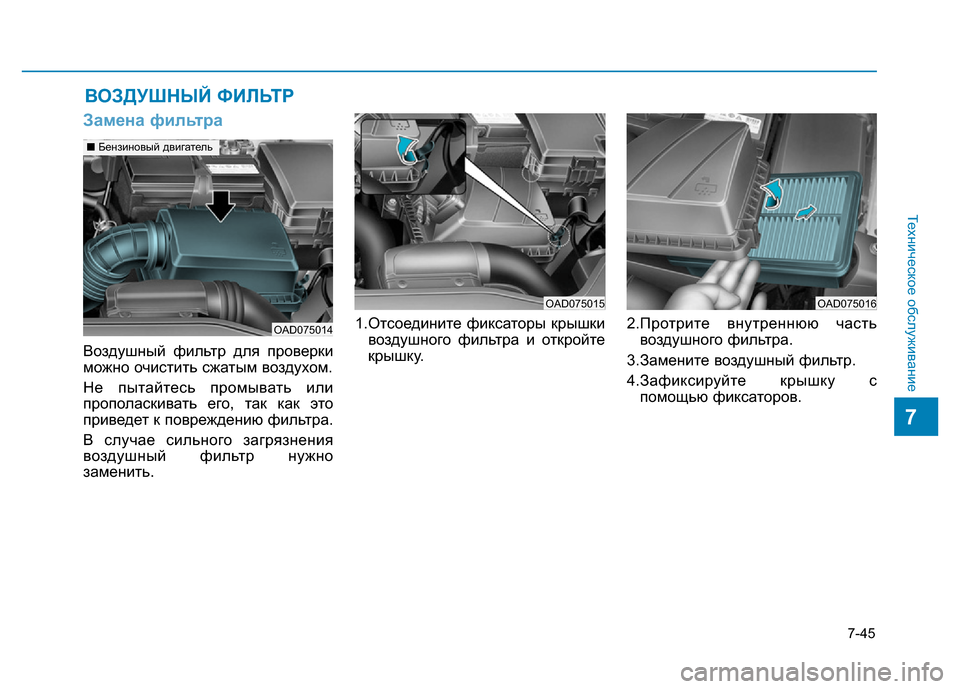 ВОЗДУШНЫЙ ФИЛЬТР

Замена фильтра

■ Бензиновый двигатель

OAD075014

Воздушный фильтр для проверки можно очистить сжатым воздухом.

Не пытайтесь промывать или прополаскивать его, так как это приведет к повреждению фильтра.

В случае сильного загрязнения воздушный фильтр нужно заменить.

OAD075015

1.Отсоедините фиксаторы крышки воздушного фильтра и откройте крышку.

OAD075016

2.Протрите внутреннюю часть воздушного фильтра.

3.Замените воздушный фильтр.

4.Зафиксируйте крышку с помощью фиксаторов.

Техническое обслуживание

7

7-45

carmanualsonline.info