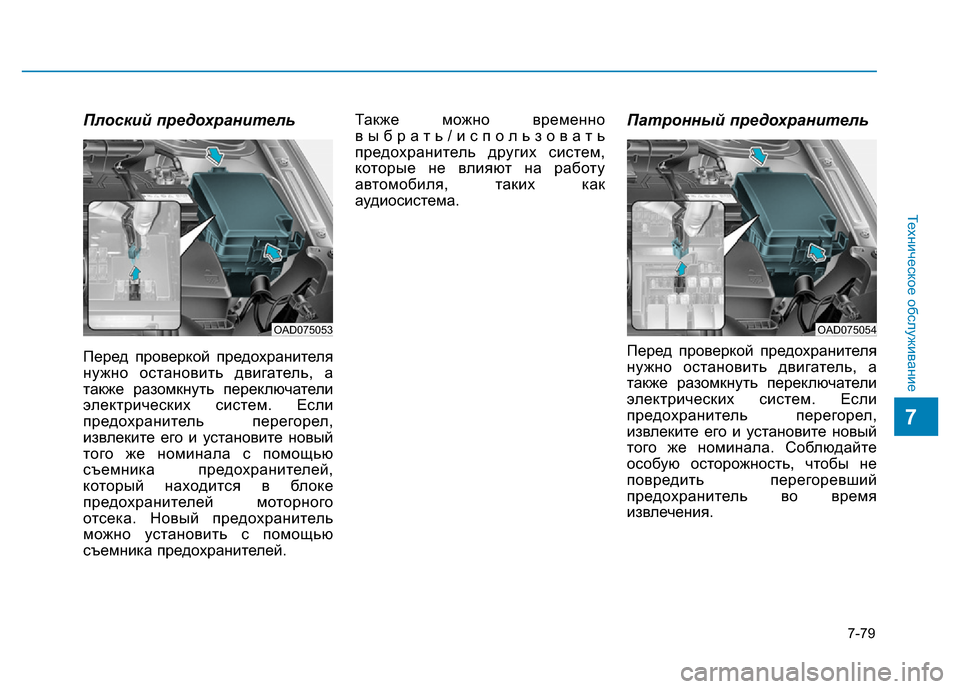 Плоский предохранитель

OAD075053

Перед проверкой предохранителя нужно остановить двигатель, а также разомкнуть переключатели электрических систем. Если предохранитель перегорел, извлеките его и установите новый того же номинала с помощью съемника предохранителей, который находится в блоке предохранителей моторного отсека. Новый предохранитель можно установить с помощью съемника предохранителей.

Также можно временно выбрать/использовать предохранитель других систем, которые не влияют на работу автомобиля, таких как аудиосистема.

Патронный предохранитель

OAD075054

Перед проверкой предохранителя нужно остановить двигатель, а также разомкнуть переключатели электрических систем. Если предохранитель перегорел, извлеките его и установите новый того же номинала. Соблюдайте особую осторожность, чтобы не повредить перегоревший предохранитель во время извлечения.

Техническое обслуживание

7

7-79

carmanualsonline.info