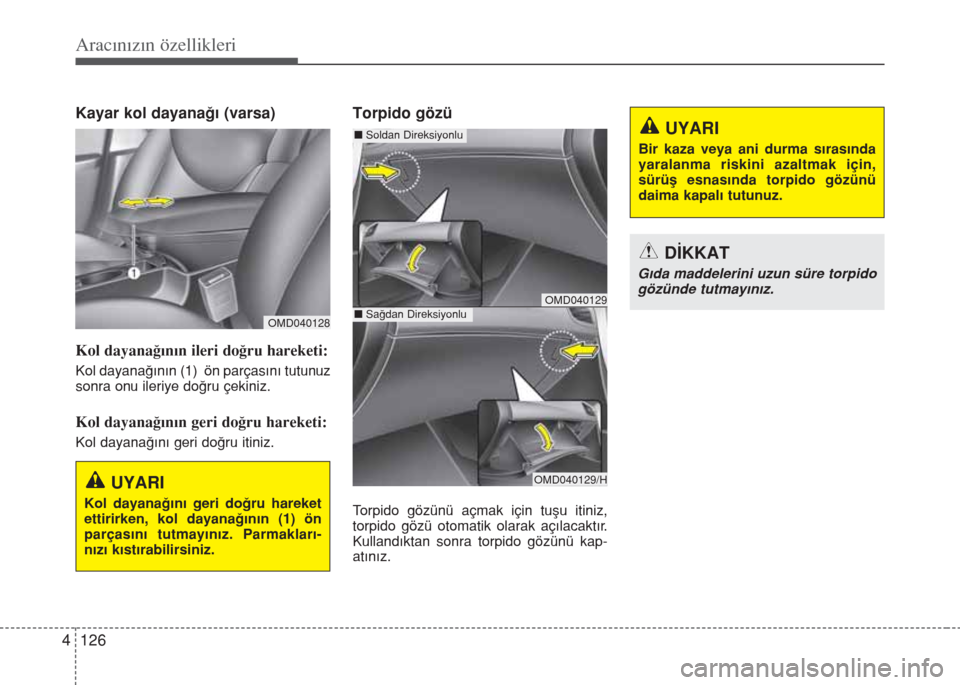 Aracınızın özellikleri

Kayar kol dayanağı (varsa)

1

OMD040128

Kol dayanağının ileri doğru hareketi:

Kol dayanağının (1) ön parçasını tutunuz sonra onu ileriye doğru çekiniz.

Kol dayanağının geri doğru hareketi:

Kol dayanağını geri doğru itiniz.

UYARI

Kol dayanağını geri doğru hareket ettirirken, kol dayanağının (1) ön parçasını tutmayınız. Parmaklarınızı kıstırabilirsiniz.

Torpido gözü

■ Soldan Direksiyonlu

OMD040129

■ Sağdan Direksiyonlu

OMD040129/H

Torpido gözünü açmak için tuşu itiniz, torpido gözü otomatik olarak açılacaktır. Kullandıktan sonra torpido gözünü kapatınız.

UYARI

Bir kaza veya ani durma sırasında yaralanma riskini azaltmak için, sürüş esnasında torpido gözünü daima kapalı tutunuz.

DİKKAT

Gıda maddelerini uzun süre torpido gözünde tutmayınız.

4 126

carmanualsonline.info