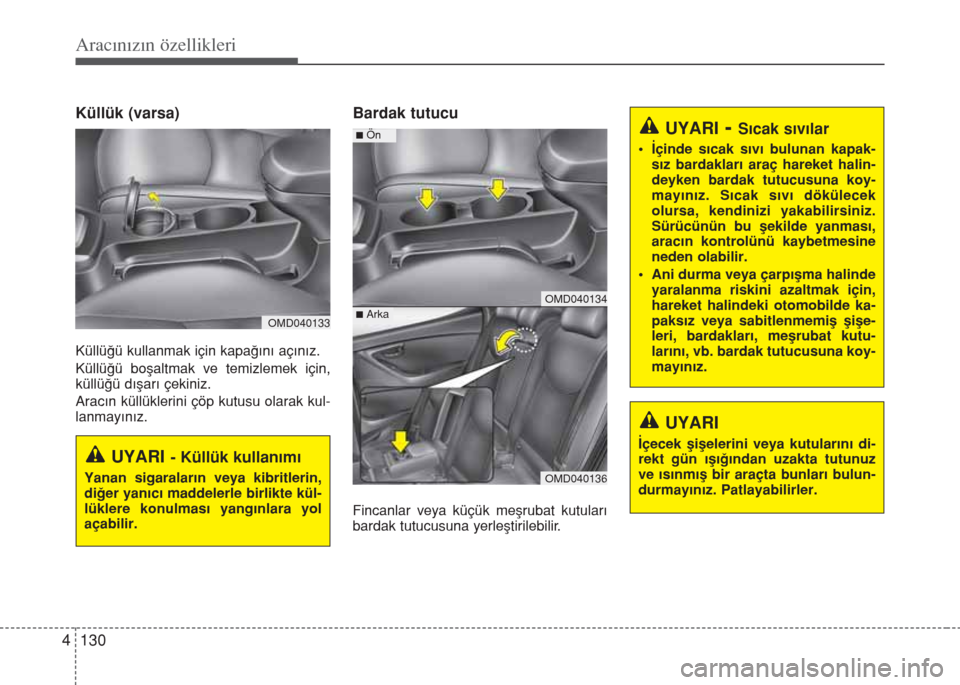 Aracınızın özellikleri

Küllük (varsa)

OMD040133

Küllüğü kullanmak için kapağını açınız.

Küllüğü boşaltmak ve temizlemek için, küllüğü dışarı çekiniz.

Aracın küllüklerini çöp kutusu olarak kullanmayınız.

UYARI - Küllük kullanımı

Yanan sigaraların veya kibritlerin, diğer yanıcı maddelerle birlikte küllüklere konulması yangınlara yol açabilir.

Bardak tutucu

■ Ön

OMD040134

■ Arka

OMD040136

Fincanlar veya küçük meşrubat kutuları bardak tutucusuna yerleştirilebilir.

UYARI - Sıcak sıvılar

• İçinde sıcak sıvı bulunan kapaksız bardakları araç hareket halindeyken bardak tutucusuna koymayınız. Sıcak sıvı dökülecek olursa, kendinizi yakabilirsiniz. Sürücünün bu şekilde yanması, aracın kontrolünü kaybetmesine neden olabilir.

• Ani durma veya çarpışma halinde yaralanma riskini azaltmak için, hareket halindeki otomobilde kapaksız veya sabitlenmemiş şişeleri, bardakları, meşrubat kutularını, vb. bardak tutucusuna koymayınız.

UYARI

İçecek şişelerini veya kutularını direkt gün ışığından uzakta tutunuz ve ısınmış bir araçta bunları bulundurmayınız. Patlayabilirler.

4 130

carmanualsonline.info