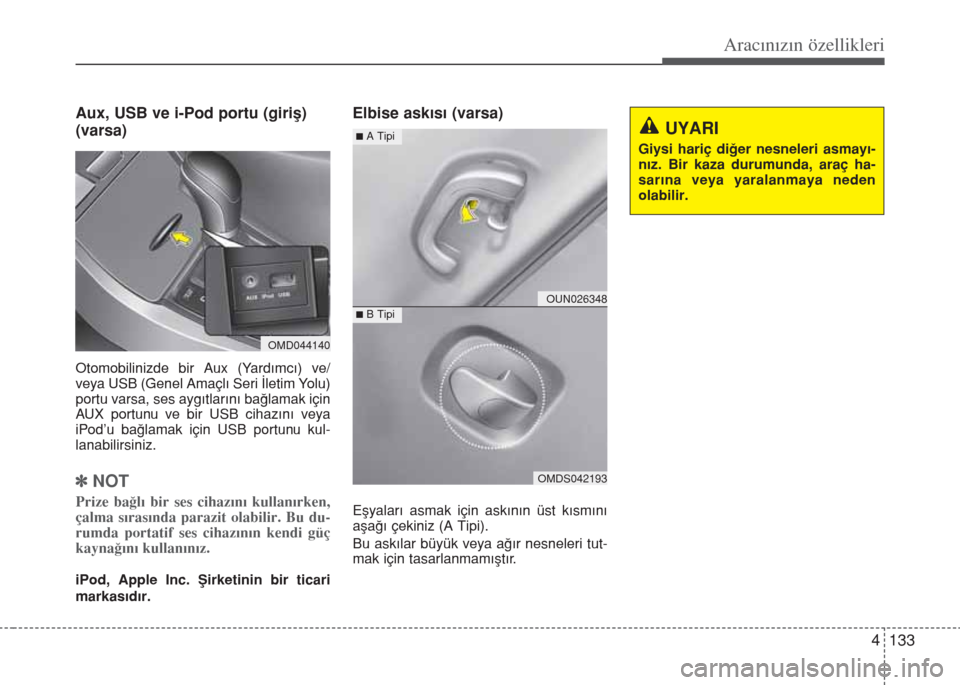 Aracınızın özellikleri

Aux, USB ve i-Pod portu (giriş) (varsa)

AUX iPod USB

OMD044140

Otomobilinizde bir Aux (Yardımcı) ve/veya USB (Genel Amaçlı Seri İletim Yolu) portu varsa, ses aygıtlarını bağlamak için AUX portunu ve bir USB cihazını veya iPod'u bağlamak için USB portunu kullanabilirsiniz.

✽ NOT

Prize bağlı bir ses cihazını kullanırken, çalma sırasında parazit olabilir. Bu durumda portatif ses cihazının kendi güç kaynağını kullanınız.

iPod, Apple Inc. Şirketinin bir ticari markasıdır.

Elbise askısı (varsa)

■ A Tipi

OUN026348

■ B Tipi

OMDS042193

Eşyaları asmak için askının üst kısmını aşağı çekiniz (A Tipi).

Bu askılar büyük veya ağır nesneleri tutmak için tasarlanmamıştır.

UYARI

Giysi hariç diğer nesneleri asmayınız. Bir kaza durumunda, araç hasarına veya yaralanmaya neden olabilir.

4 133

carmanualsonline.info