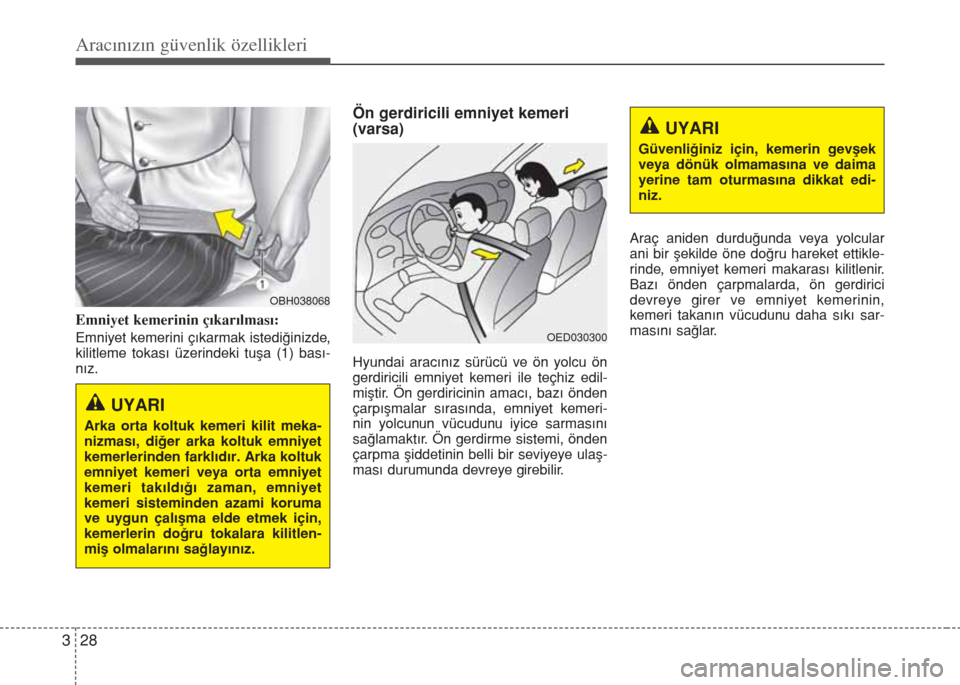 Aracınızın güvenlik özellikleri

1

OBH038068

Emniyet kemerinin çıkarılması:

Emniyet kemerini çıkarmak istediğinizde, kilitleme tokası üzerindeki tuşa (1) basınız.

UYARI

Arka orta koltuk kemeri kilit mekanizması, diğer arka koltuk emniyet kemerlerinden farklıdır. Arka koltuk emniyet kemeri veya orta emniyet kemeri takıldığı zaman, emniyet kemeri sisteminden azami koruma ve uygun çalışma elde etmek için, kemerlerin doğru tokalara kilitlenmiş olmalarını sağlayınız.

Ön gerdiricili emniyet kemeri (varsa)

OED030300

Hyundai aracınız sürücü ve ön yolcu ön gerdiricili emniyet kemeri ile teçhiz edilmiştir. Ön gerdiricinin amacı, bazı önden çarpışmalar sırasında, emniyet kemerinin yolcunun vücudunu iyice sarmasını sağlamaktır. Ön gerdirme sistemi, önden çarpma şiddetinin belli bir seviyeye ulaşması durumunda devreye girebilir.

UYARI

Güvenliğiniz için, kemerin gevşek veya dönük olmamasına ve daima yerine tam oturmasına dikkat ediniz.

Araç aniden durduğunda veya yolcular ani bir şekilde öne doğru hareket ettiklerinde, emniyet kemeri makarası kilitlenir. Bazı önden çarpmalarda, ön gerdirici devreye girer ve emniyet kemerinin, kemeri takanın vücudunu daha sıkı sarmasını sağlar.

3 28

carmanualsonline.info