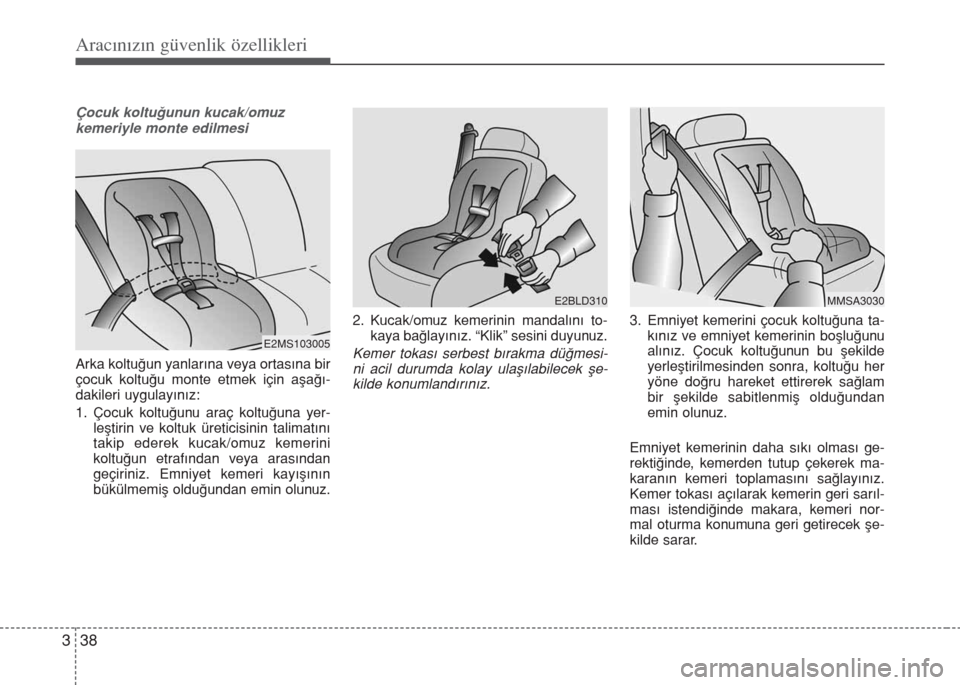 Aracınızın güvenlik özellikleri

Çocuk koltuğunun kucak/omuz kemeriyle monte edilmesi

E2MS103005

Arka koltuğun yanlarına veya ortasına bir çocuk koltuğu monte etmek için aşağıdakileri uygulayınız:

1. Çocuk koltuğunu araç koltuğuna yerleştirin ve koltuk üreticisinin talimatını takip ederek kucak/omuz kemerini koltuğun etrafından veya arasından geçiriniz. Emniyet kemeri kayışının bükülmemiş olduğundan emin olunuz.

E2BLD310

2. Kucak/omuz kemerinin mandalını tokaya bağlayınız. “Klik” sesini duyunuz.

Kemer tokası serbest bırakma düğmesini acil durumda kolay ulaşılabilecek şekilde konumlandırınız.

MMSA3030

3. Emniyet kemerini çocuk koltuğuna takınız ve emniyet kemerinin boşluğunu alınız. Çocuk koltuğunun bu şekilde yerleştirilmesinden sonra, koltuğu her yöne doğru hareket ettirerek sağlam bir şekilde sabitlenmiş olduğundan emin olunuz.

Emniyet kemerinin daha sıkı olması gerektiğinde, kemerden tutup çekerek makaranın kemeri toplamasını sağlayınız. Kemer tokası açılarak kemerin geri sarılması istendiğinde makara, kemeri normal oturma konumuna geri getirecek şekilde sarar.

3 38

carmanualsonline.info