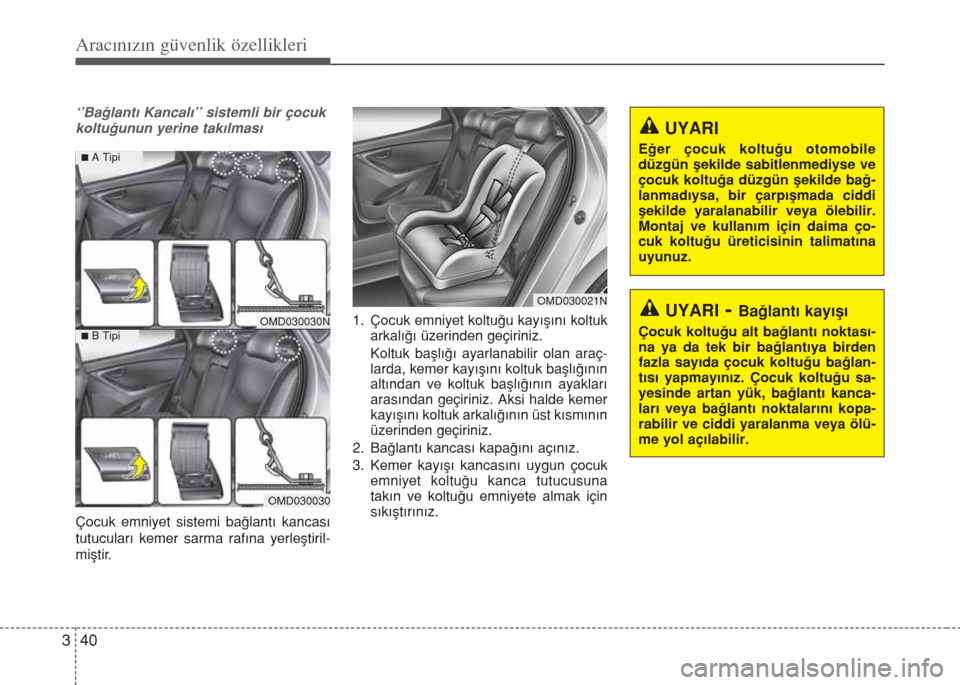 Aracınızın güvenlik özellikleri

‘’Bağlantı Kancalı’’ sistemli bir çocuk koltuğunun yerine takılması

■ A Tipi

OMD030030N

■ B Tipi

OMD030030

Çocuk emniyet sistemi bağlantı kancası tutucuları kemer sarma rafına yerleştirilmiştir.

OMD030021N

1. Çocuk emniyet koltuğu kayışını koltuk arkalığı üzerinden geçiriniz.
Koltuk başlığı ayarlanabilir olan araçlarda, kemer kayışını koltuk başlığının altından ve koltuk başlığının ayakları arasından geçiriniz. Aksi halde kemer kayışını koltuk arkalığının üst kısmının üzerinden geçiriniz.
2. Bağlantı kancası kapağını açınız.
3. Kemer kayışı kancasını uygun çocuk emniyet koltuğu kanca tutucusuna takın ve koltuğu emniyete almak için sıkıştırınız.

UYARI
Eğer çocuk koltuğu otomobile düzgün şekilde sabitlenmediyse ve çocuk koltuğa düzgün şekilde bağlanmadıysa, bir çarpışmada ciddi şekilde yaralanabilir veya ölebilir. Montaj ve kullanım için daima çocuk koltuğu üreticisinin talimatına uyunuz.

UYARI - Bağlantı kayışı
Çocuk koltuğu alt bağlantı noktasına ya da tek bir bağlantıya birden fazla sayıda çocuk koltuğu bağlantısı yapmayınız. Çocuk koltuğu sayesinde artan yük, bağlantı kancaları veya bağlantı noktalarını koparabilir ve ciddi yaralanma veya ölüme yol açılabilir.

3 40

carmanualsonline.info