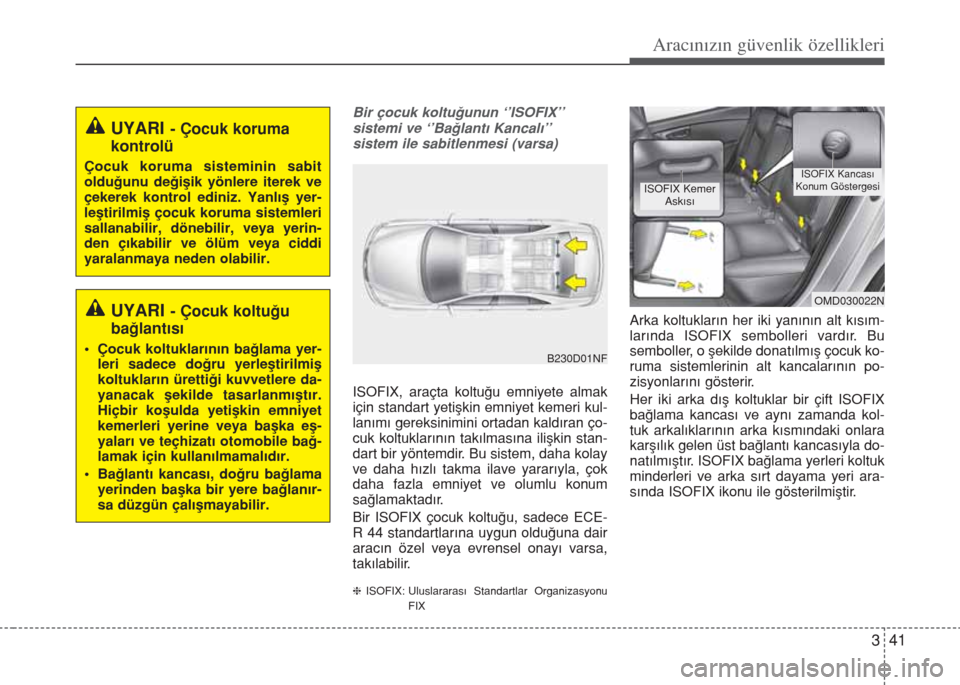 Aracınızın güvenlik özellikleri

UYARI - Çocuk koruma kontrolü

Çocuk koruma sisteminin sabit olduğunu değişik yönlere iterek ve çekerek kontrol ediniz. Yanlış yerleştirilmiş çocuk koruma sistemleri sallanabilir, dönebilir, veya yerinden çıkabilir ve ölüm veya ciddi yaralanmaya neden olabilir.

UYARI - Çocuk koltuğu bağlantısı

• Çocuk koltuklarının bağlama yerleri sadece doğru yerleştirilmiş koltukların ürettiği kuvvetlere dayanacak şekilde tasarlanmıştır. Hiçbir koşulda yetişkin emniyet kemerleri yerine veya başka eşyaları ve teçhizatı otomobile bağlamak için kullanılmamalıdır.

• Bağlantı kancası, doğru bağlama yerinden başka bir yere bağlanırsa düzgün çalışmayabilir.

Bir çocuk koltuğunun ‘‘ISOFIX’’ sistemi ve ‘‘Bağlantı Kancalı’’ sistem ile sabitlenmesi (varsa)

B230D01NF

ISOFIX, araçta koltuğu emniyete almak için standart yetişkin emniyet kemeri kullanımı gereksinimini ortadan kaldıran çocuk koltuklarının takılmasına ilişkin standart bir yöntemdir. Bu sistem, daha kolay ve daha hızlı takma ilave yararıyla, çok daha fazla emniyet ve olumlu konum sağlamaktadır.

Bir ISOFIX çocuk koltuğu, sadece ECE-R 44 standartlarına uygun olduğuna dair aracın özel veya evrensel onayı varsa, takılabilir.

❈ ISOFIX: Uluslararası Standartlar Organizasyonu FIX

ISOFIX Kemer Askısı

ISOFIX Kancası Konum Göstergesi

OMD030022N

Arka koltukların her iki yanının alt kısımlarında ISOFIX sembolleri vardır. Bu semboller, o şekilde donatılmış çocuk koruma sistemlerinin alt kancalarının pozisyonlarını gösterir.

Her iki arka dış koltuklar bir çift ISOFIX bağlama kancası ve aynı zamanda koltuk arkalıklarının arka kısmındaki onlara karşılık gelen üst bağlantı kancasıyla donatılmıştır. ISOFIX bağlama yerleri koltuk minderleri ve arka sırt dayama yeri arasında ISOFIX ikonu ile gösterilmiştir.

3 41

carmanualsonline.info