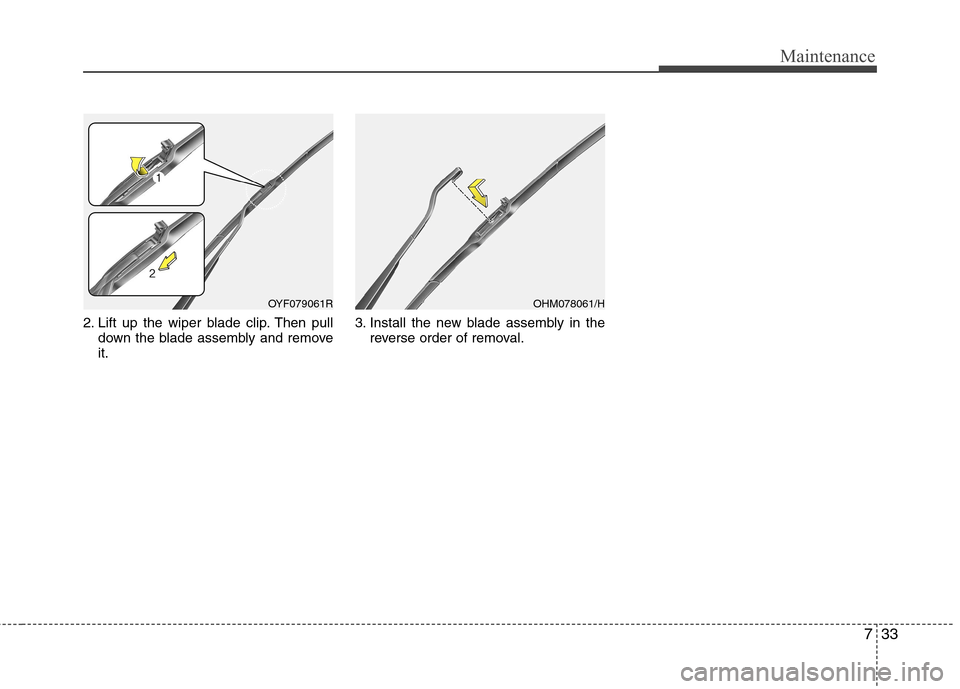 Maintenance

1

2

OYF079061R

2. Lift up the wiper blade clip. Then pull down the blade assembly and remove it.

OHM078061/H

3. Install the new blade assembly in the reverse order of removal.

7 33

carmanualsonline.info