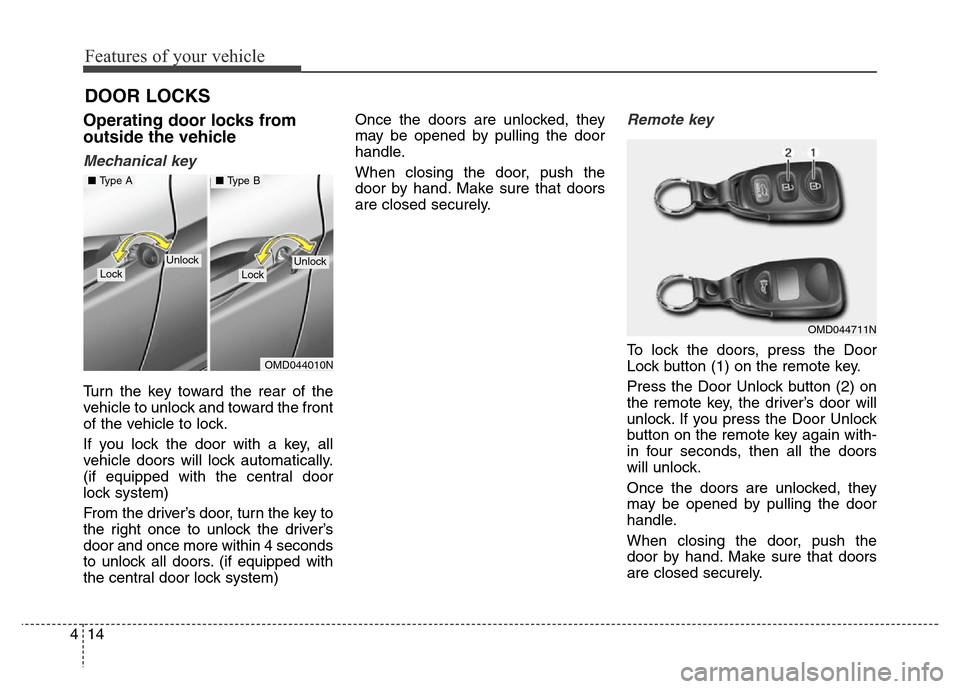 Features of your vehicle

DOOR LOCKS

Operating door locks from outside the vehicle

Mechanical key

■ Type A

Lock

Unlock

■ Type B

Lock

Unlock

OMD044010N

Turn the key toward the rear of the vehicle to unlock and toward the front of the vehicle to lock.

If you lock the door with a key, all vehicle doors will lock automatically. (if equipped with the central door lock system)

From the driver's door, turn the key to the right once to unlock the driver's door and once more within 4 seconds to unlock all doors. (if equipped with the central door lock system)

Once the doors are unlocked, they may be opened by pulling the door handle.

When closing the door, push the door by hand. Make sure that doors are closed securely.

Remote key

2 1

OMD044711N

To lock the doors, press the Door Lock button (1) on the remote key.

Press the Door Unlock button (2) on the remote key, the driver's door will unlock. If you press the Door Unlock button on the remote key again within four seconds, then all the doors will unlock.

Once the doors are unlocked, they may be opened by pulling the door handle.

When closing the door, push the door by hand. Make sure that doors are closed securely.

4 14

carmanualsonline.info