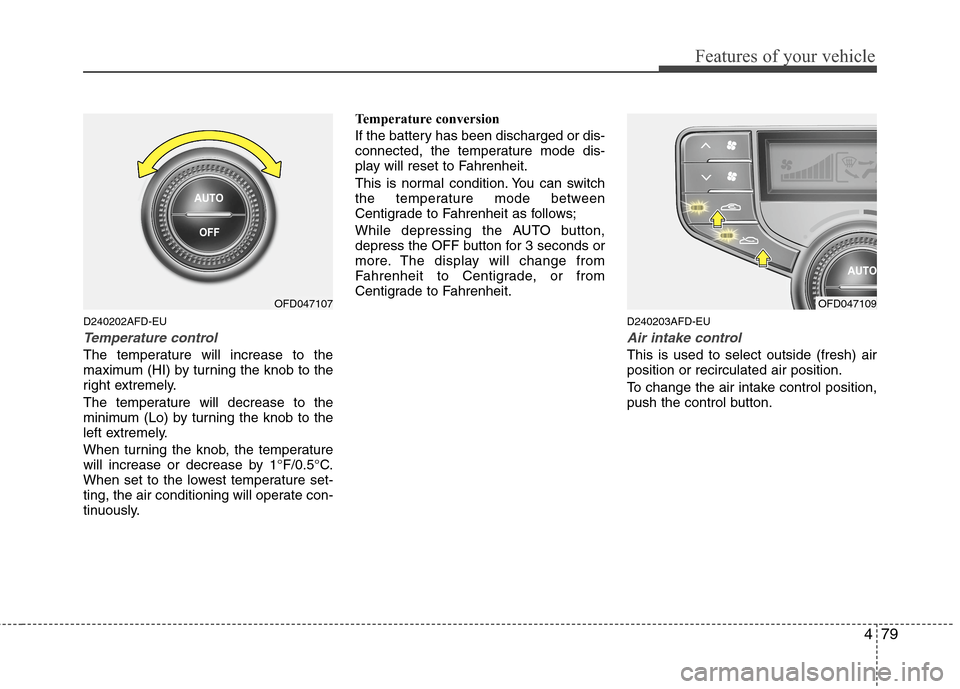 Features of your vehicle

AUTO
OFF
OFD047107

D240202AFD-EU
Temperature control
The temperature will increase to the maximum (HI) by turning the knob to the right extremely.

The temperature will decrease to the minimum (Lo) by turning the knob to the left extremely.

When turning the knob, the temperature will increase or decrease by 1°F/0.5°C. When set to the lowest temperature setting, the air conditioning will operate continuously.

Temperature conversion
If the battery has been discharged or disconnected, the temperature mode display will reset to Fahrenheit.

This is normal condition. You can switch the temperature mode between Centigrade to Fahrenheit as follows;

While depressing the AUTO button, depress the OFF button for 3 seconds or more. The display will change from Fahrenheit to Centigrade, or from Centigrade to Fahrenheit.

AUTO
OFD047109

D240203AFD-EU
Air intake control
This is used to select outside (fresh) air position or recirculated air position.

To change the air intake control position, push the control button.

4 79

carmanualsonline.info