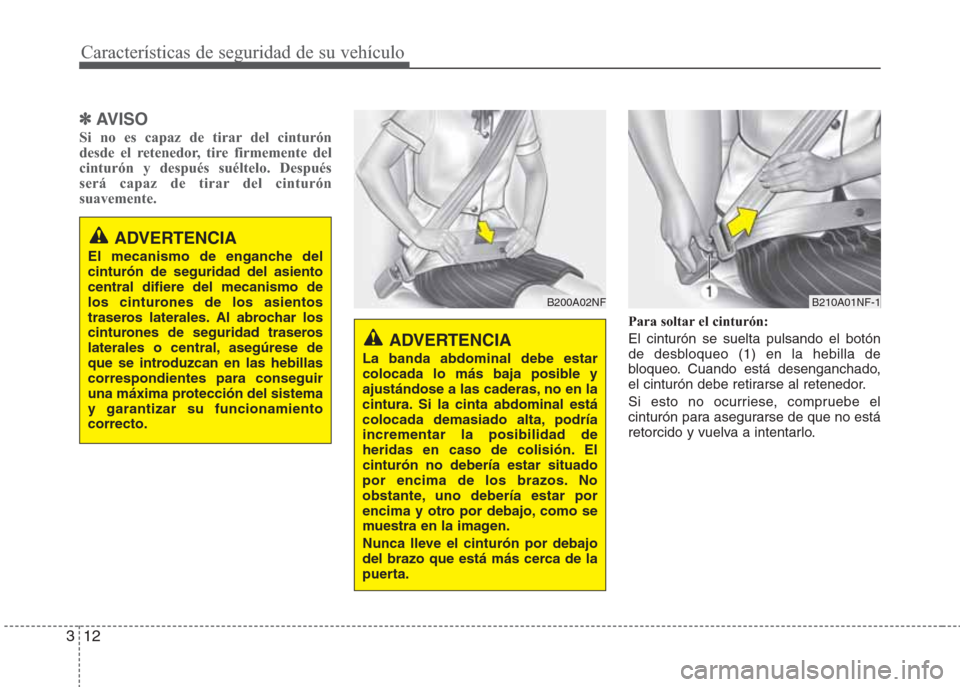 Características de seguridad de su vehículo

✽ AVISO
Si no es capaz de tirar del cinturón desde el retenedor, tire firmemente del cinturón y después suéltelo. Después será capaz de tirar del cinturón suavemente.

ADVERTENCIA
El mecanismo de enganche del cinturón de seguridad del asiento central difiere del mecanismo de los cinturones de los asientos traseros laterales. Al abrochar los cinturones de seguridad traseros laterales o central, asegúrese de que se introduzcan en las hebillas correspondientes para conseguir una máxima protección del sistema y garantizar su funcionamiento correcto.

B200A02NF

ADVERTENCIA
La banda abdominal debe estar colocada lo más baja posible y ajustándose a las caderas, no en la cintura. Si la cinta abdominal está colocada demasiado alta, podría incrementar la posibilidad de heridas en caso de colisión. El cinturón no debería estar situado por encima de los brazos. No obstante, uno debería estar por encima y otro por debajo, como se muestra en la imagen.
Nunca lleve el cinturón por debajo del brazo que está más cerca de la puerta.

1
B210A01NF-1

Para soltar el cinturón:
El cinturón se suelta pulsando el botón de desbloqueo (1) en la hebilla de bloqueo. Cuando está desenganchado, el cinturón debe retirarse al retenedor.
Si esto no ocurriese, compruebe el cinturón para asegurarse de que no está retorcido y vuelva a intentarlo.

3 12

carmanualsonline.info