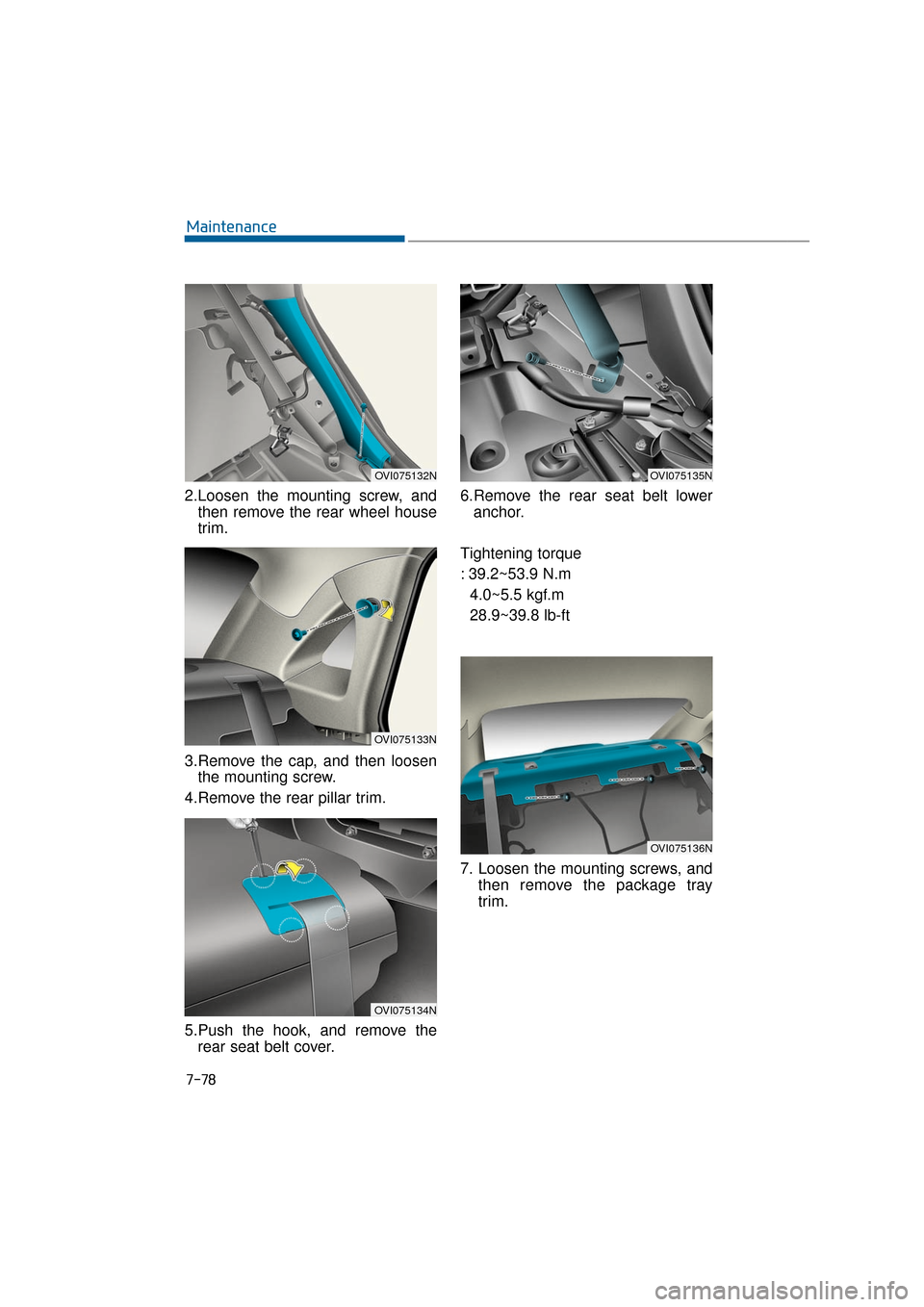 Maintenance

OVI075132N

2.Loosen the mounting screw, and then remove the rear wheel house trim.

OVI075133N

3.Remove the cap, and then loosen the mounting screw.

4.Remove the rear pillar trim.

OVI075134N

5.Push the hook, and remove the rear seat belt cover.

OVI075135N

6.Remove the rear seat belt lower anchor.

Tightening torque
: 39.2~53.9 N.m
4.0~5.5 kgf.m
28.9~39.8 lb-ft

OVI075136N

7. Loosen the mounting screws, and then remove the package tray trim.

7-78

carmanualsonline.info