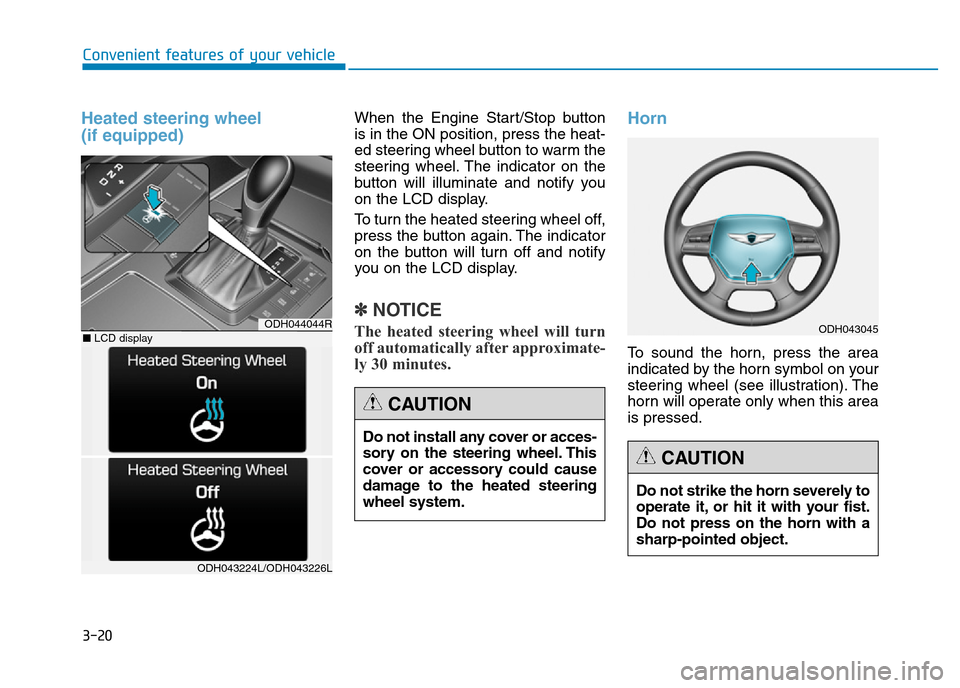 Convenient features of your vehicle

Heated steering wheel (if equipped)

ODH044044R

■ LCD display

Heated Steering Wheel
On

Heated Steering Wheel
Off

ODH043224L/ODH043226L

When the Engine Start/Stop button is in the ON position, press the heated steering wheel button to warm the steering wheel. The indicator on the button will illuminate and notify you on the LCD display.

To turn the heated steering wheel off, press the button again. The indicator on the button will turn off and notify you on the LCD display.

✽ NOTICE

The heated steering wheel will turn off automatically after approximately 30 minutes.

CAUTION

Do not install any cover or accessory on the steering wheel. This cover or accessory could cause damage to the heated steering wheel system.

Horn

ODH043045

To sound the horn, press the area indicated by the horn symbol on your steering wheel (see illustration). The horn will operate only when this area is pressed.

CAUTION

Do not strike the horn severely to operate it, or hit it with your fist. Do not press on the horn with a sharp-pointed object.

3-20

carmanualsonline.info