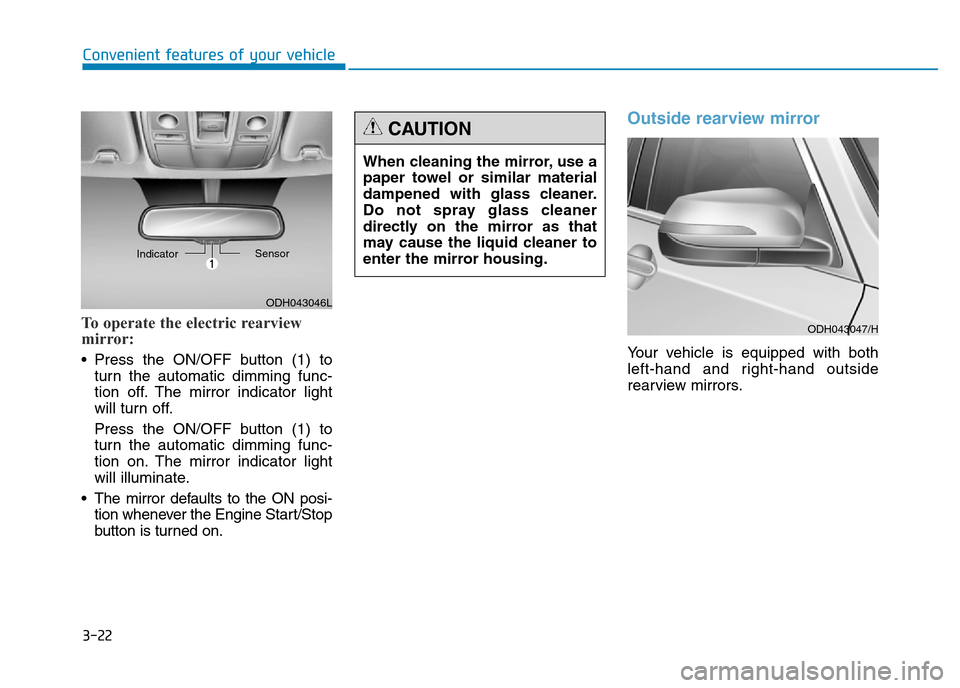 Convenient features of your vehicle

Indicator
Sensor
1
ODH043046L

To operate the electric rearview mirror:

• Press the ON/OFF button (1) to turn the automatic dimming function off. The mirror indicator light will turn off.

Press the ON/OFF button (1) to turn the automatic dimming function on. The mirror indicator light will illuminate.

• The mirror defaults to the ON position whenever the Engine Start/Stop button is turned on.

CAUTION

When cleaning the mirror, use a paper towel or similar material dampened with glass cleaner. Do not spray glass cleaner directly on the mirror as that may cause the liquid cleaner to enter the mirror housing.

Outside rearview mirror

ODH043047/H

Your vehicle is equipped with both left-hand and right-hand outside rearview mirrors.

3-22

carmanualsonline.info