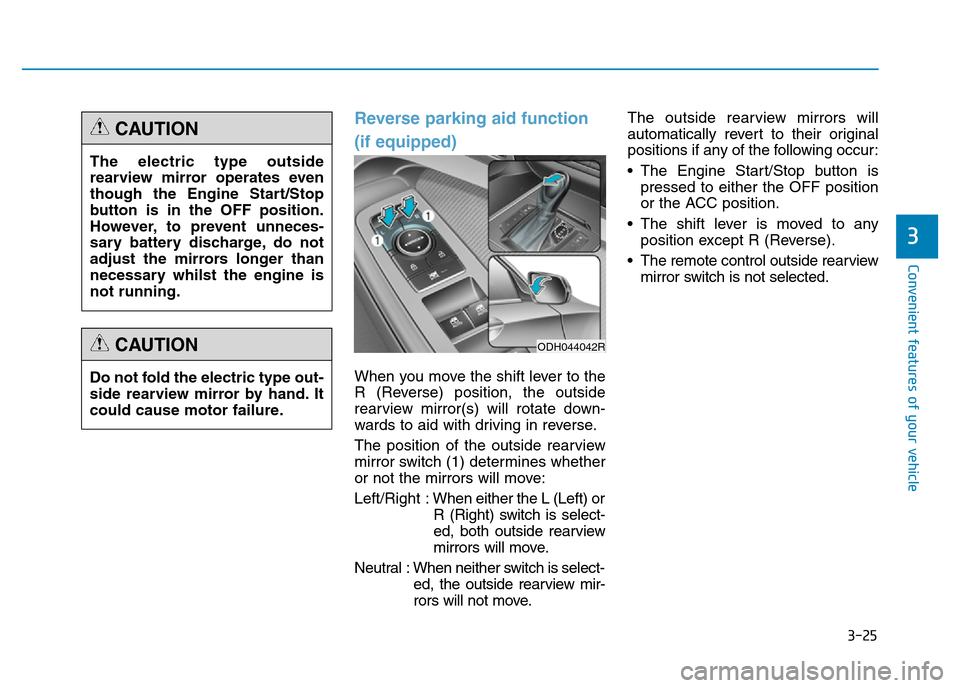 CAUTION

The electric type outside rearview mirror operates even though the Engine Start/Stop button is in the OFF position. However, to prevent unnecessary battery discharge, do not adjust the mirrors longer than necessary whilst the engine is not running.

CAUTION

Do not fold the electric type outside rearview mirror by hand. It could cause motor failure.

Reverse parking aid function (if equipped)

1

1

ODH044042R

When you move the shift lever to the R (Reverse) position, the outside rearview mirror(s) will rotate downwards to aid with driving in reverse.

The position of the outside rearview mirror switch (1) determines whether or not the mirrors will move:

Left/Right : When either the L (Left) or R (Right) switch is selected, both outside rearview mirrors will move.

Neutral : When neither switch is selected, the outside rearview mirrors will not move.

The outside rearview mirrors will automatically revert to their original positions if any of the following occur:

• The Engine Start/Stop button is pressed to either the OFF position or the ACC position.

• The shift lever is moved to any position except R (Reverse).

• The remote control outside rearview mirror switch is not selected.

3

Convenient features of your vehicle

3-25

carmanualsonline.info