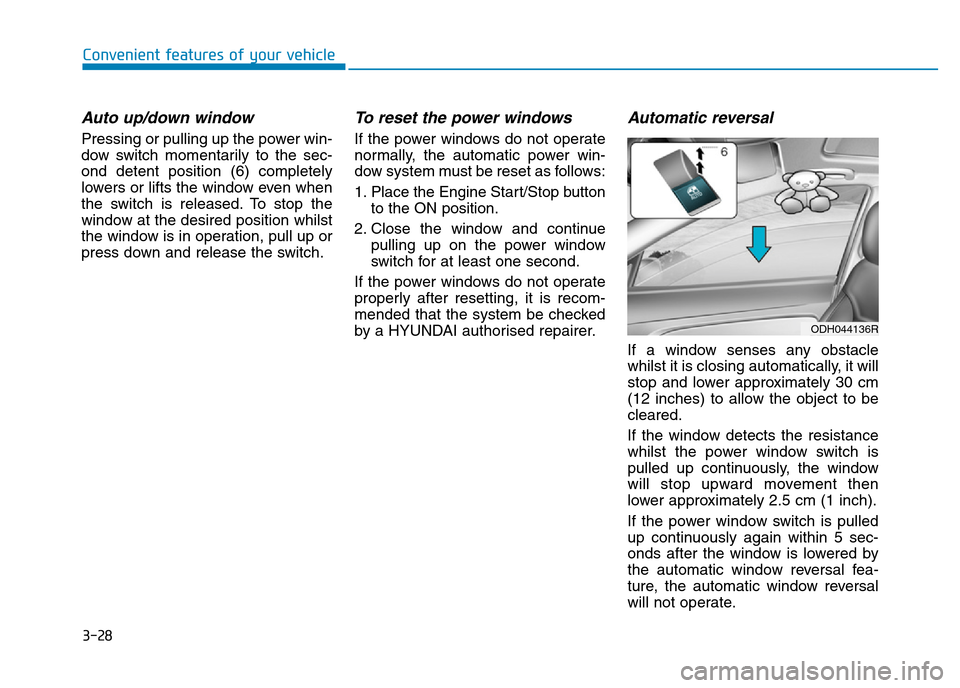 Convenient features of your vehicle

Auto up/down window

Pressing or pulling up the power window switch momentarily to the second detent position (6) completely lowers or lifts the window even when the switch is released. To stop the window at the desired position whilst the window is in operation, pull up or press down and release the switch.

To reset the power windows

If the power windows do not operate normally, the automatic power window system must be reset as follows:

1. Place the Engine Start/Stop button to the ON position.

2. Close the window and continue pulling up on the power window switch for at least one second.

If the power windows do not operate properly after resetting, it is recommended that the system be checked by a HYUNDAI authorised repairer.

Automatic reversal

6

ODH044136R

If a window senses any obstacle whilst it is closing automatically, it will stop and lower approximately 30 cm (12 inches) to allow the object to be cleared.

If the window detects the resistance whilst the power window switch is pulled up continuously, the window will stop upward movement then lower approximately 2.5 cm (1 inch).

If the power window switch is pulled up continuously again within 5 seconds after the window is lowered by the automatic window reversal feature, the automatic window reversal will not operate.

3-28

carmanualsonline.info