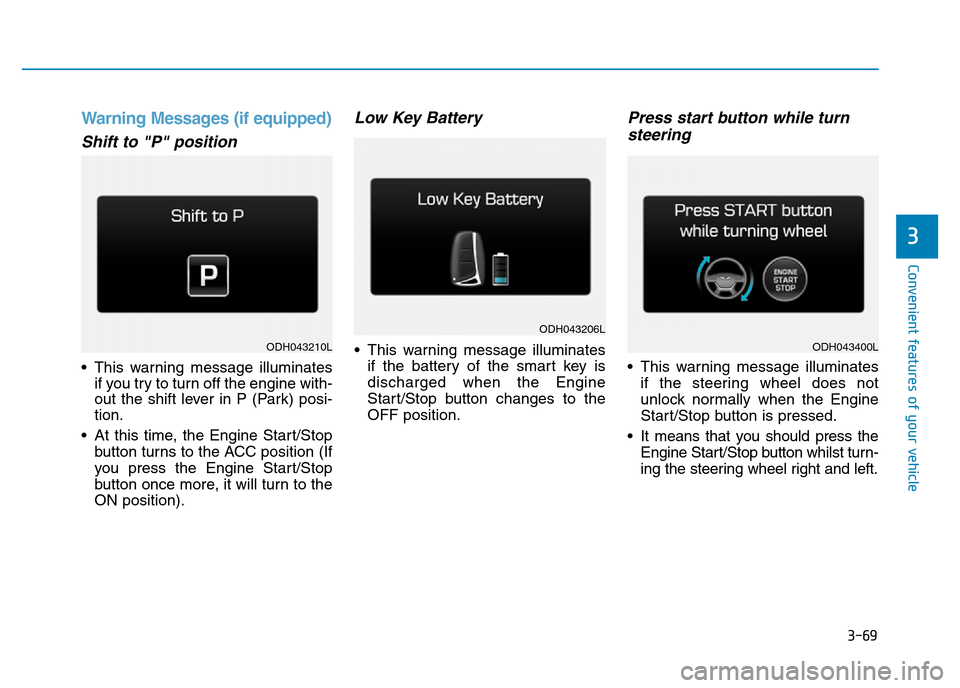 Warning Messages (if equipped)

Shift to "P" position

Shift to P

P

ODH043210L

• This warning message illuminates if you try to turn off the engine without the shift lever in P (Park) position.

• At this time, the Engine Start/Stop button turns to the ACC position (If you press the Engine Start/Stop button once more, it will turn to the ON position).

Low Key Battery

Low Key Battery

ODH043206L

• This warning message illuminates if the battery of the smart key is discharged when the Engine Start/Stop button changes to the OFF position.

Press start button while turn steering

Press START button while turning wheel

ENGINE START STOP

ODH043400L

• This warning message illuminates if the steering wheel does not unlock normally when the Engine Start/Stop button is pressed.

• It means that you should press the Engine Start/Stop button whilst turning the steering wheel right and left.

3

Convenient features of your vehicle

3-69

carmanualsonline.info