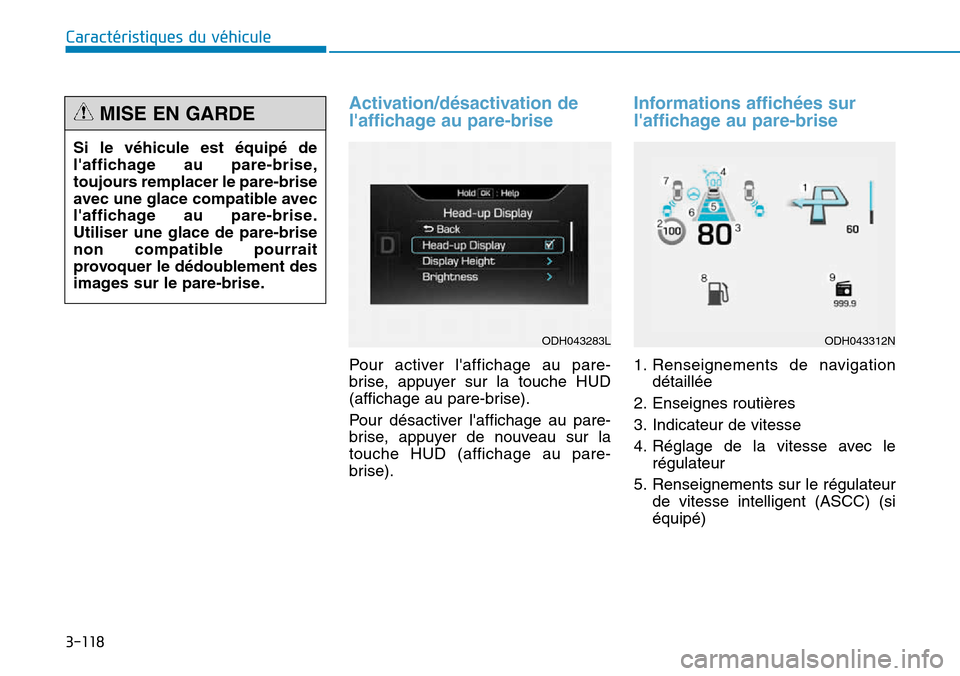 Caractéristiques du véhicule

MISE EN GARDE

Si le véhicule est équipé de l'affichage au pare-brise, toujours remplacer le pare-brise avec une glace compatible avec l'affichage au pare-brise. Utiliser une glace de pare-brise non compatible pourrait provoquer le dédoublement des images sur le pare-brise.

Activation/désactivation de l'affichage au pare-brise

Hold OK : Help
Head-up Display
Back
Head-up Display
Display Height
Brightness
D

ODH043283L

Pour activer l'affichage au pare-brise, appuyer sur la touche HUD (affichage au pare-brise).

Pour désactiver l'affichage au pare-brise, appuyer de nouveau sur la touche HUD (affichage au pare-brise).

Informations affichées sur l'affichage au pare-brise

7
4
100
5
6
2
100
80
3
1
60
8
9
999.9

ODH043312N

1. Renseignements de navigation détaillée
2. Enseignes routières
3. Indicateur de vitesse
4. Réglage de la vitesse avec le régulateur
5. Renseignements sur le régulateur de vitesse intelligent (ASCC) (si équipé)

3-118

carmanualsonline.info