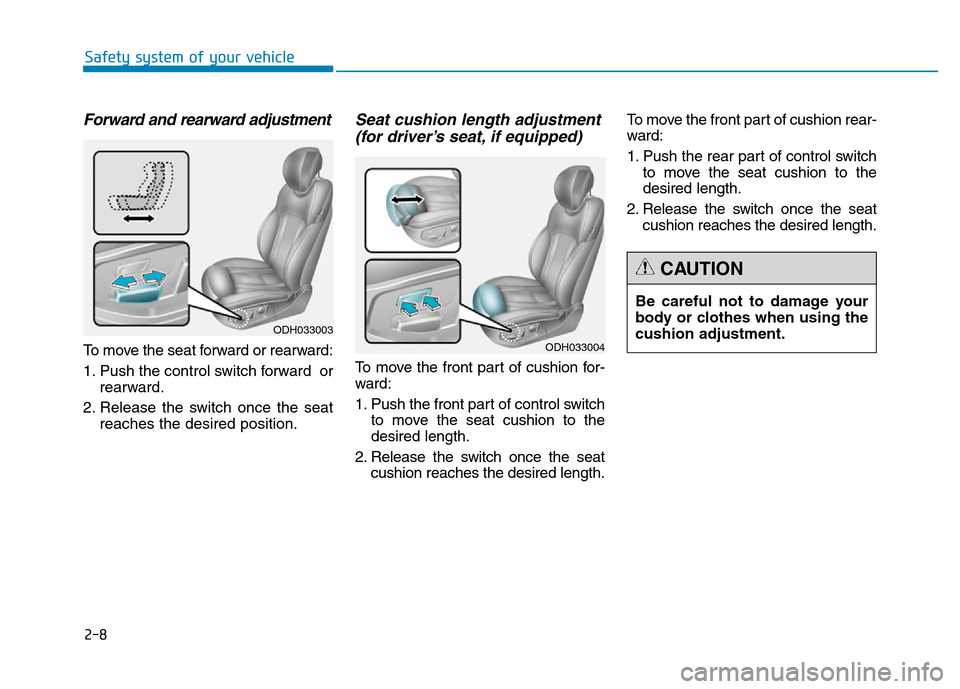 Safety system of your vehicle

Forward and rearward adjustment

ODH033003

To move the seat forward or rearward:

1. Push the control switch forward or rearward.

2. Release the switch once the seat reaches the desired position.

Seat cushion length adjustment (for driver's seat, if equipped)

ODH033004

To move the front part of cushion forward:

1. Push the front part of control switch to move the seat cushion to the desired length.

2. Release the switch once the seat cushion reaches the desired length.

To move the front part of cushion rearward:

1. Push the rear part of control switch to move the seat cushion to the desired length.

2. Release the switch once the seat cushion reaches the desired length.

CAUTION

Be careful not to damage your body or clothes when using the cushion adjustment.

2-8

carmanualsonline.info