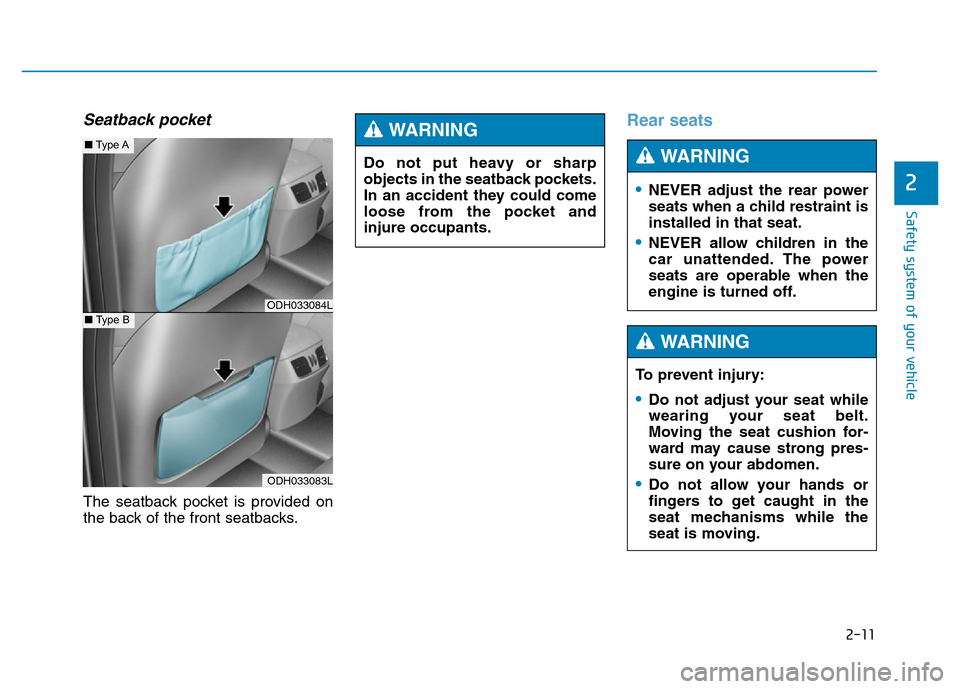 Seatback pocket

■ Type A

ODH033084L

■ Type B

ODH033083L

The seatback pocket is provided on the back of the front seatbacks.

WARNING

Do not put heavy or sharp objects in the seatback pockets. In an accident they could come loose from the pocket and injure occupants.

Rear seats

WARNING

• NEVER adjust the rear power seats when a child restraint is installed in that seat.
• NEVER allow children in the car unattended. The power seats are operable when the engine is turned off.

WARNING

To prevent injury:
• Do not adjust your seat while wearing your seat belt. Moving the seat cushion forward may cause strong pressure on your abdomen.
• Do not allow your hands or fingers to get caught in the seat mechanisms while the seat is moving.

2

Safety system of your vehicle

2-11

carmanualsonline.info