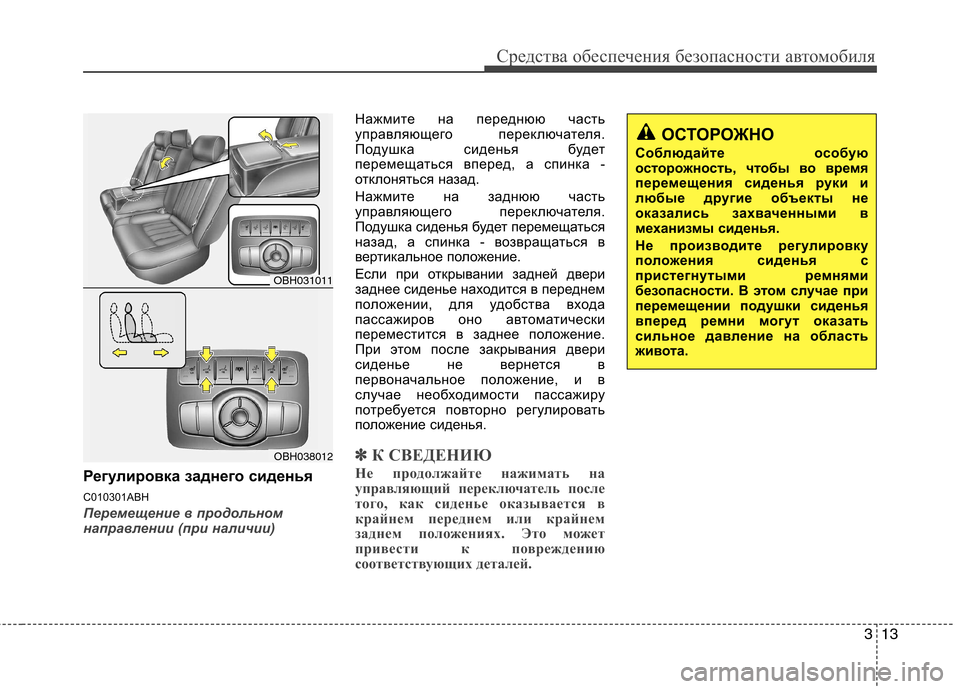 Средства обеспечения безопасности автомобиля

OBH031011

OBH038012

Регулировка заднего сиденья

C010301ABH

Перемещение в продольном направлении (при наличии)

Нажмите на переднюю часть управляющего переключателя. Подушка сиденья будет перемещаться вперед, а спинка - отклоняться назад.

Нажмите на заднюю часть управляющего переключателя. Подушка сиденья будет перемещаться назад, а спинка - возвращаться в вертикальное положение.

Если при открывании задней двери заднее сиденье находится в переднем положении, для удобства входа пассажиров оно автоматически переместится в заднее положение. При этом после закрывания двери сиденье не вернется в первоначальное положение, и в случае необходимости пассажиру потребуется повторно регулировать положение сиденья.

✽ К СВЕДЕНИЮ

Не продолжайте нажимать на управляющий переключатель после того, как сиденье оказывается в крайнем переднем или крайнем заднем положениях. Это может привести к повреждению соответствующих деталей.

ОСТОРОЖНО

Соблюдайте особую осторожность, чтобы во время перемещения сиденья руки и любые другие объекты не оказались захваченными в механизмы сиденья.

Не производите регулировку положения сиденья с пристегнутыми ремнями безопасности. В этом случае при перемещении подушки сиденья вперед ремни могут оказать сильное давление на область живота.

3 13

carmanualsonline.info