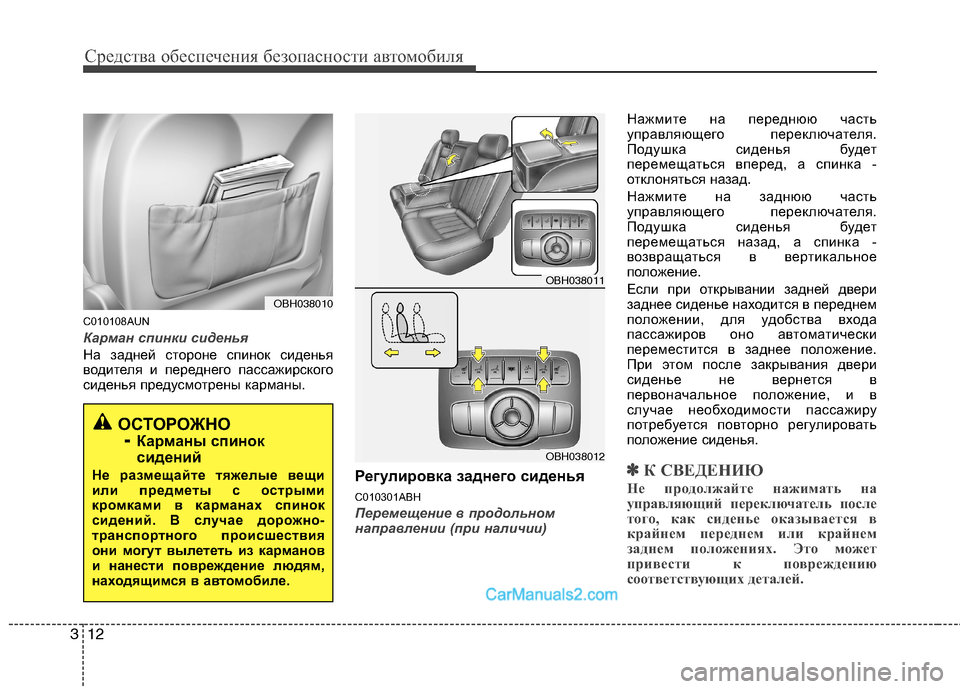 Средства обеспечения безопасности автомобиля

OBH038010

C010108AUN

Карман спинки сиденья

На задней стороне спинок сиденья водителя и переднего пассажирского сиденья предусмотрены карманы.

ОСТОРОЖНО

- Карманы спинок сидений

Не размещайте тяжелые вещи или предметы с острыми кромками в карманах спинок сидений. В случае дорожно-транспортного происшествия они могут вылететь из карманов и нанести повреждение людям, находящимся в автомобиле.

OBH038011

OBH038012

Регулировка заднего сиденья

C010301ABH

Перемещение в продольном направлении (при наличии)

Нажмите на переднюю часть управляющего переключателя. Подушка сиденья будет перемещаться вперед, а спинка - отклоняться назад.

Нажмите на заднюю часть управляющего переключателя. Подушка сиденья будет перемещаться назад, а спинка - возвращаться в вертикальное положение.

Если при открывании задней двери заднее сиденье находится в переднем положении, для удобства входа пассажиров оно автоматически переместится в заднее положение. При этом после закрывания двери сиденье не вернется в первоначальное положение, и в случае необходимости пассажиру потребуется повторно регулировать положение сиденья.

✽ К СВЕДЕНИЮ

Не продолжайте нажимать на управляющий переключатель после того, как сиденье оказывается в крайнем переднем или крайнем заднем положениях. Это может привести к повреждению соответствующих деталей.

CarManuals2.com

3 12

carmanualsonline.info