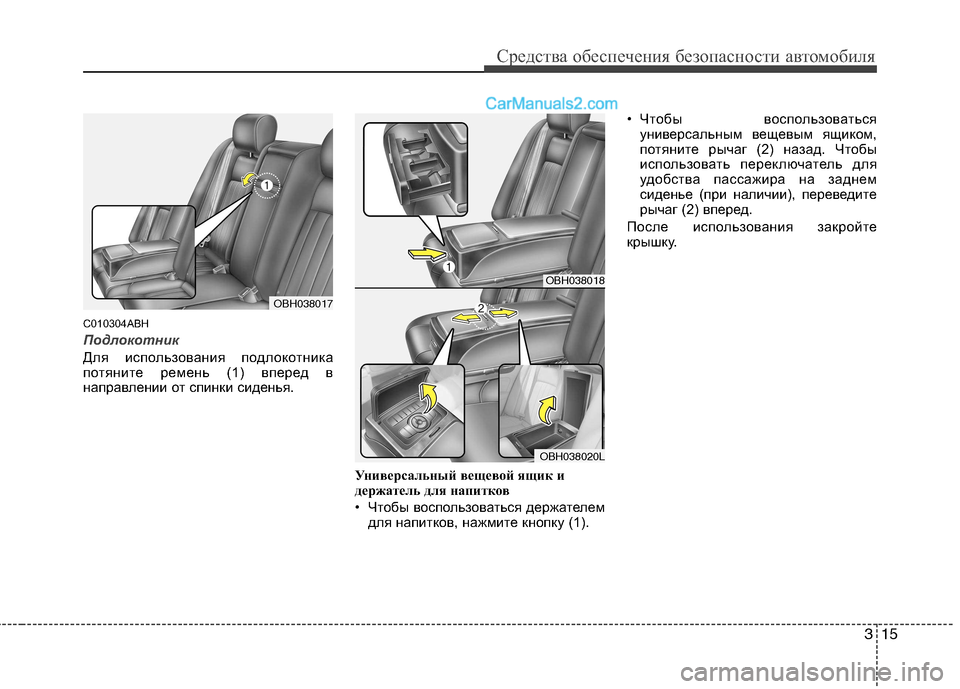 Средства обеспечения безопасности автомобиля

CarManuals2.com

1

OBH038017

C010304ABH

Подлокотник

Для использования подлокотника потяните ремень (1) вперед в направлении от спинки сиденья.

1

OBH038018

2

OBH038020L

Универсальный вещевой ящик и держатель для напитков

• Чтобы воспользоваться держателем для напитков, нажмите кнопку (1).

• Чтобы воспользоваться универсальным вещевым ящиком, потяните рычаг (2) назад. Чтобы использовать переключатель для удобства пассажира на заднем сиденье (при наличии), переведите рычаг (2) вперед.

После использования закройте крышку.

3 15

carmanualsonline.info