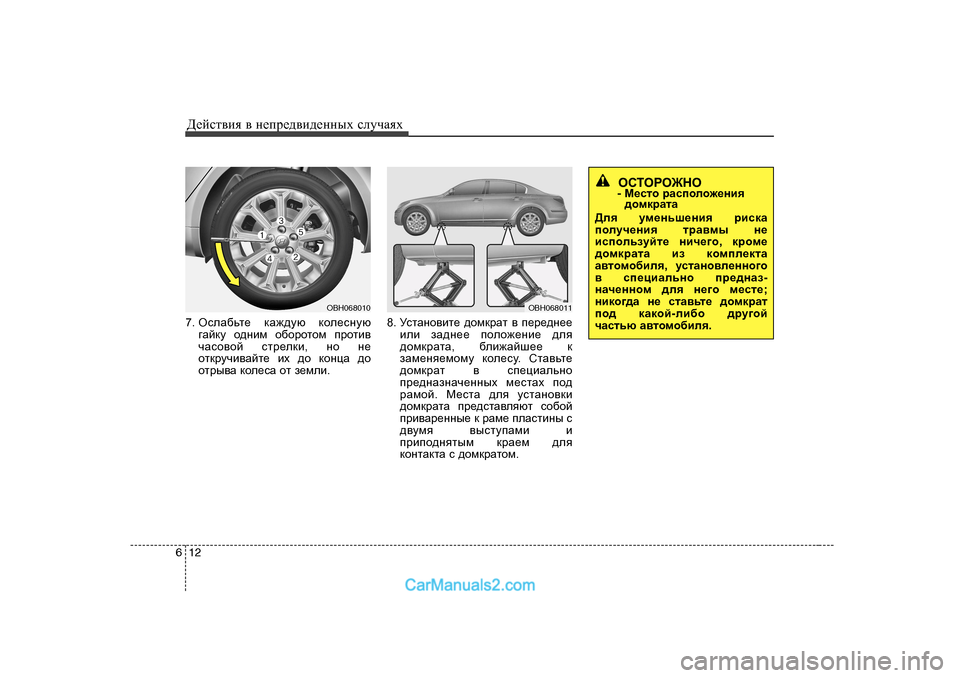 Действия в непредвиденных случаях

3
1
5
4
2

OBH068010

7. Ослабьте каждую колесную гайку одним оборотом против часовой стрелки, но не откручивайте их до конца до отрыва колеса от земли.

OBH068011

8. Установите домкрат в переднее или заднее положение для домкрата, ближайшее к заменяемому колесу. Ставьте домкрат в специально предназначенных местах под рамой. Места для установки домкрата представляют собой приваренные к раме пластины с двумя выступами и приподнятым краем для контакта с домкратом.

ОСТОРОЖНО
- Место расположения домкрата

Для уменьшения риска получения травмы не используйте ничего, кроме домкрата из комплекта автомобиля, установленного в специально предназначенном для него месте; никогда не ставьте домкрат под какой-либо другой частью автомобиля.

6 12

CarManuals2.com

carmanualsonline.info