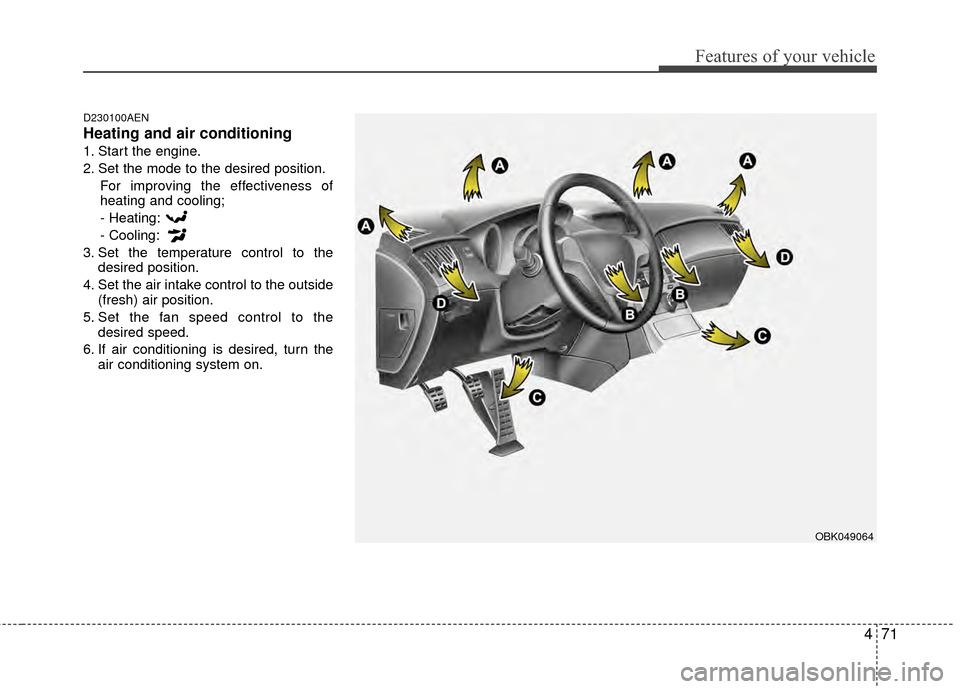 Features of your vehicle

D230100AEN

Heating and air conditioning

1. Start the engine.
2. Set the mode to the desired position.
For improving the effectiveness of heating and cooling;
- Heating:
- Cooling:
3. Set the temperature control to the desired position.
4. Set the air intake control to the outside (fresh) air position.
5. Set the fan speed control to the desired speed.
6. If air conditioning is desired, turn the air conditioning system on.

A
A
A
A
D
D
B
B
C
C

OBK049064

4 71

carmanualsonline.info