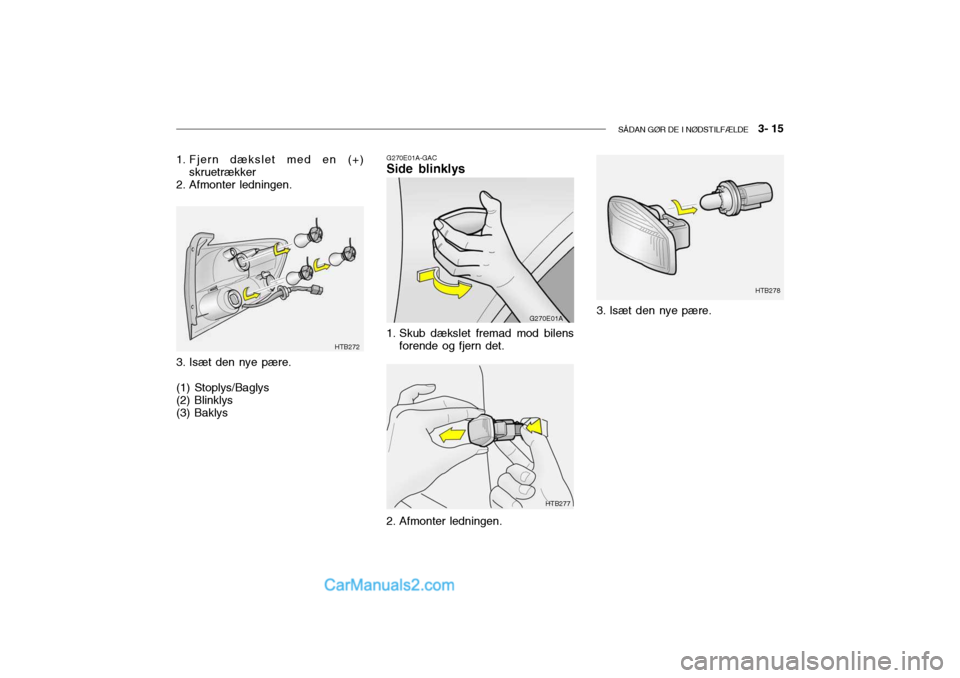 SÅDAN GØR DE I NØDSTILFÆLDE 3- 15

1. Fjern dækslet med en (+) skruetrækker
2. Afmonter ledningen.

HTB272

3. Isæt den nye pære.

(1) Stoplys/Baglys
(2) Blinklys
(3) Baklys

G270E01A-GAC
Side blinklys

G270E01A

1. Skub dækslet fremad mod bilens forende og fjern det.

HTB277

2. Afmonter ledningen.

HTB278

3. Isæt den nye pære.

CarManuals2.com

carmanualsonline.info