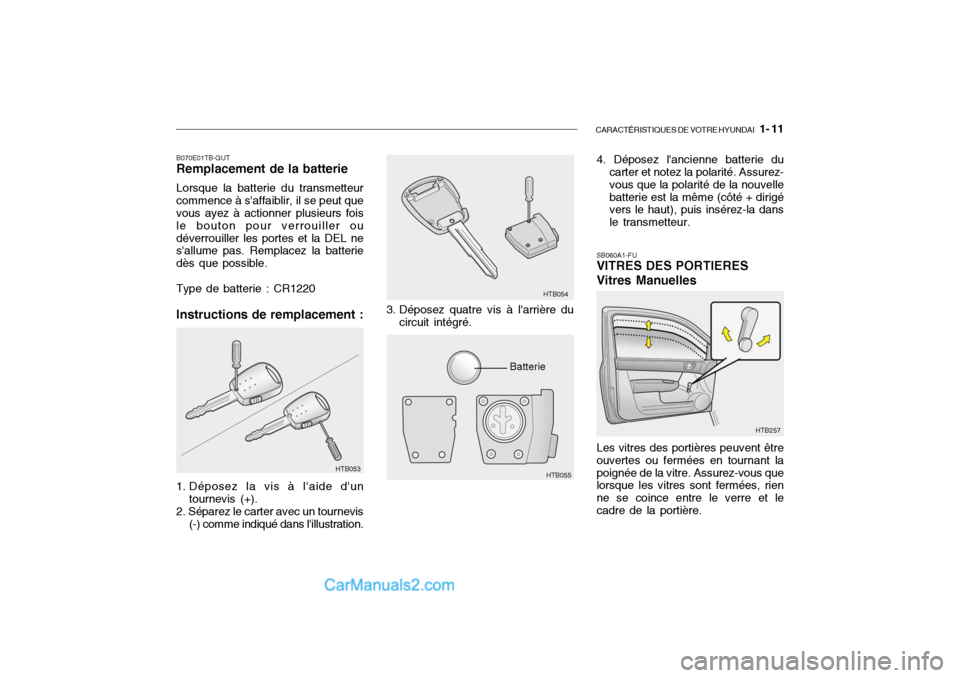 CARACTÉRISTIQUES DE VOTRE HYUNDAI 1- 11

B070E01TB-GUT
Remplacement de la batterie

Lorsque la batterie du transmetteur commence à s'affaiblir, il se peut que vous ayez à actionner plusieurs fois le bouton pour verrouiller ou déverrouiller les portes et la DEL ne s'allume pas. Remplacez la batterie dès que possible.

Type de batterie : CR1220

Instructions de remplacement :

HTB053

1. Déposez la vis à l'aide d'un tournevis (+).
2. Séparez le carter avec un tournevis (-) comme indiqué dans l'illustration.

HTB054

3. Déposez quatre vis à l'arrière du circuit intégré.

Batterie

HTB055

4. Déposez l'ancienne batterie du carter et notez la polarité. Assurez-vous que la polarité de la nouvelle batterie est la même (côté + dirigé vers le haut), puis insérez-la dans le transmetteur.

SB060A1-FU
VITRES DES PORTIERES
Vitres Manuelles

HTB257

Les vitres des portières peuvent être ouvertes ou fermées en tournant la poignée de la vitre. Assurez-vous que lorsque les vitres sont fermées, rien ne se coince entre le verre et le cadre de la portière.

CarManuals2.com

carmanualsonline.info