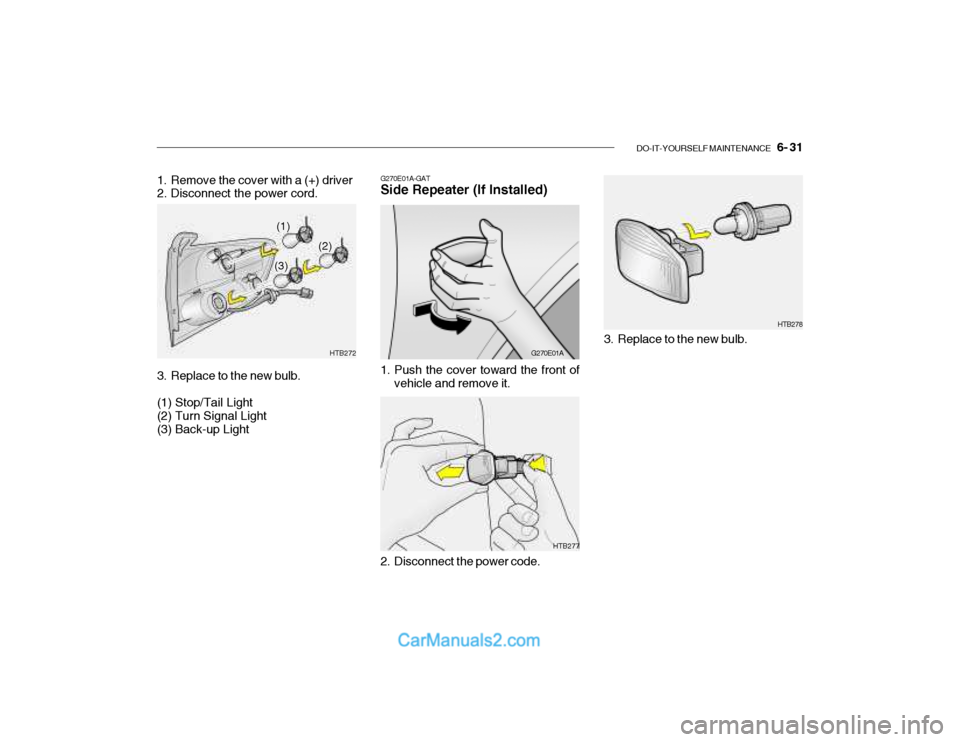 DO-IT-YOURSELF MAINTENANCE 6- 31

1. Remove the cover with a (+) driver
2. Disconnect the power cord.

(1)
(2)
(3)

HTB272

3. Replace to the new bulb.

(1) Stop/Tail Light
(2) Turn Signal Light
(3) Back-up Light

G270E01A-GAT
Side Repeater (If Installed)

G270E01A

1. Push the cover toward the front of vehicle and remove it.

HTB277

2. Disconnect the power code.

HTB278

3. Replace to the new bulb.

CarManuals2.com

carmanualsonline.info