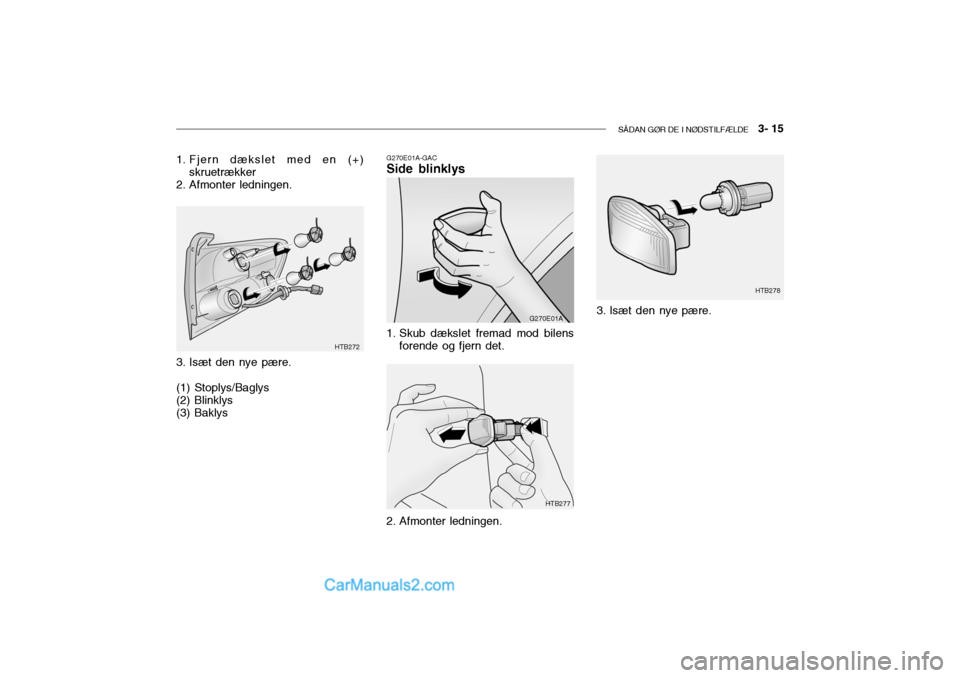 SÅDAN GØR DE I NØDSTILFÆLDE 3- 15

1. Fjern dækslet med en (+) skruetrækker
2. Afmonter ledningen.

HTB272

3. Isæt den nye pære.

(1) Stoplys/Baglys
(2) Blinklys
(3) Baklys

G270E01A-GAC
Side blinklys

G270E01A

1. Skub dækslet fremad mod bilens forende og fjern det.

HTB277

2. Afmonter ledningen.

HTB278

3. Isæt den nye pære.

CarManuals2.com

carmanualsonline.info